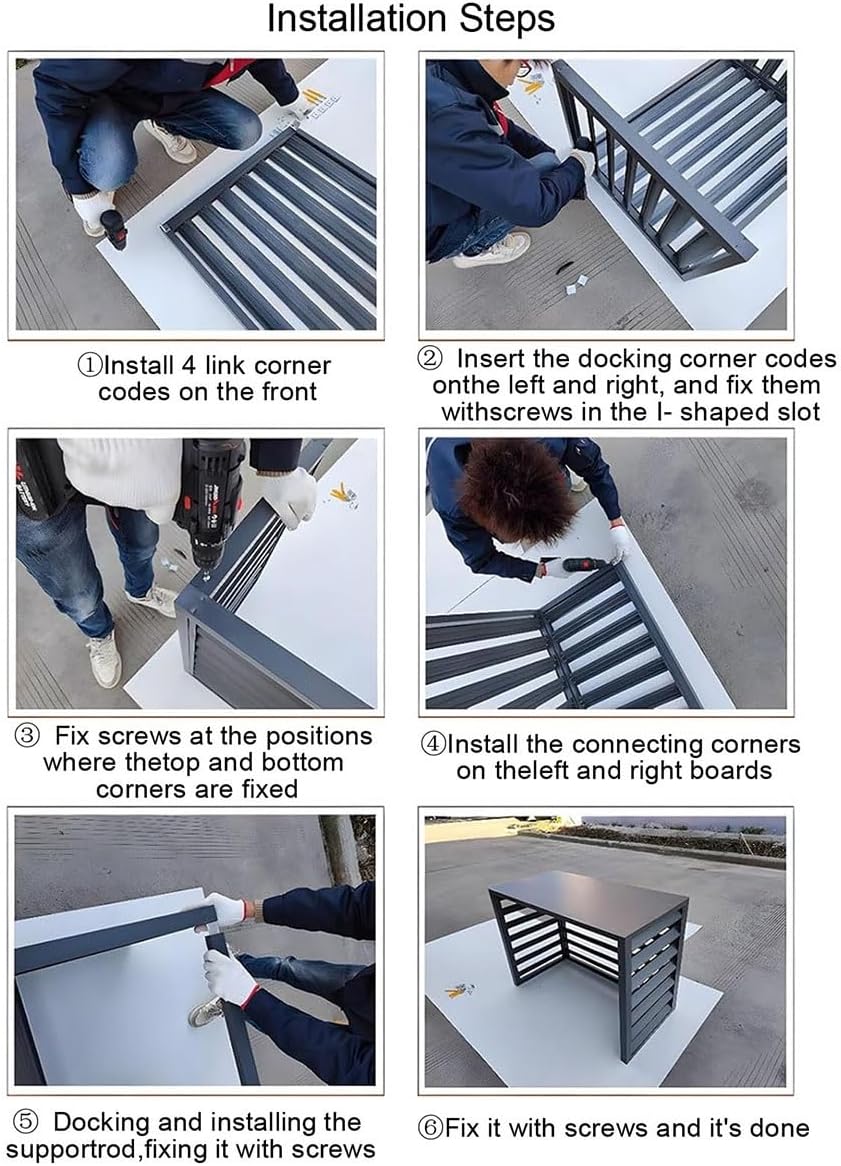 Installation Steps

①Install 4 link corner codes on the front

② Insert the docking corner codes onthe left and right, and fix them withscrews in the I- shaped slot

③ Fix screws at the positions where thetop and bottom corners are fixed

④Install the connecting corners on theleft and right boards

⑤ Docking and installing the supportrod,fixing it with screws

⑥Fix it with screws and it's done