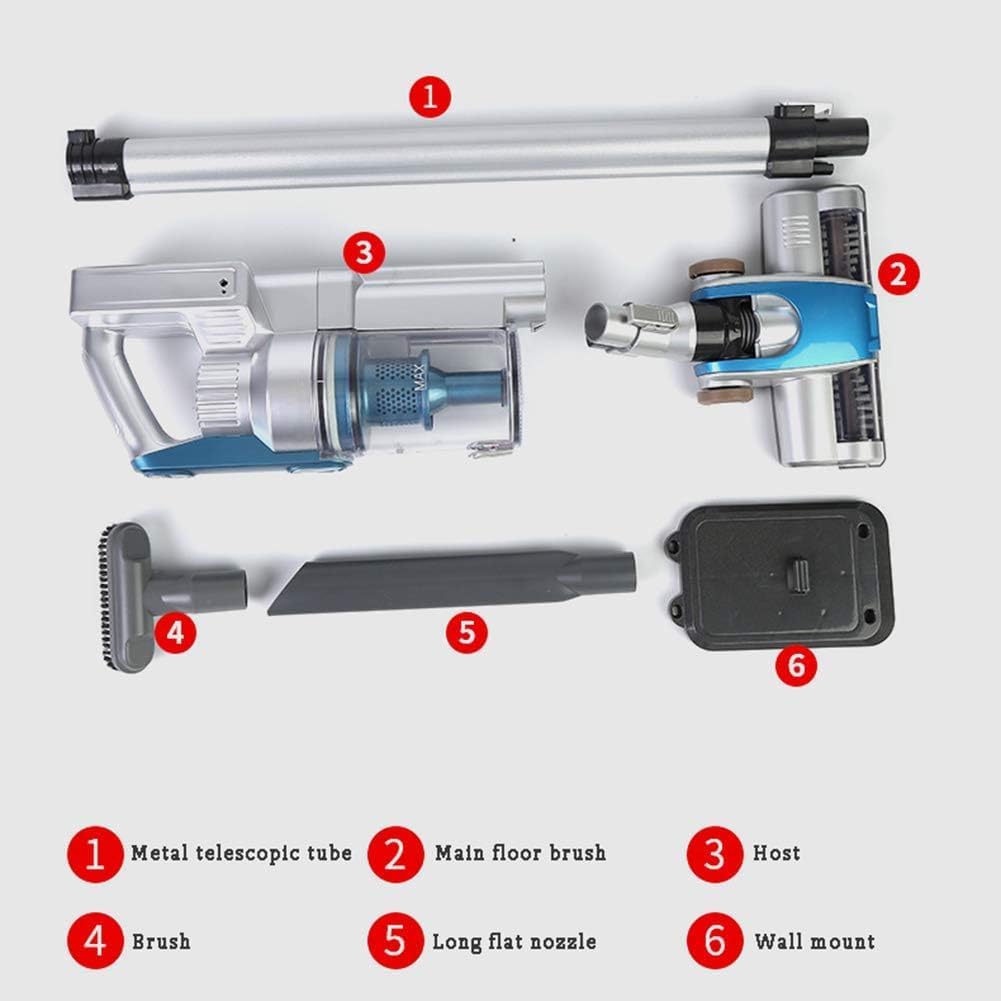 1
3
2
MAX
4
5
6

1 Metal telescopic tube
2 Main floor brush
3 Host
4 Brush
5 Long flat nozzle
6 Wall mount