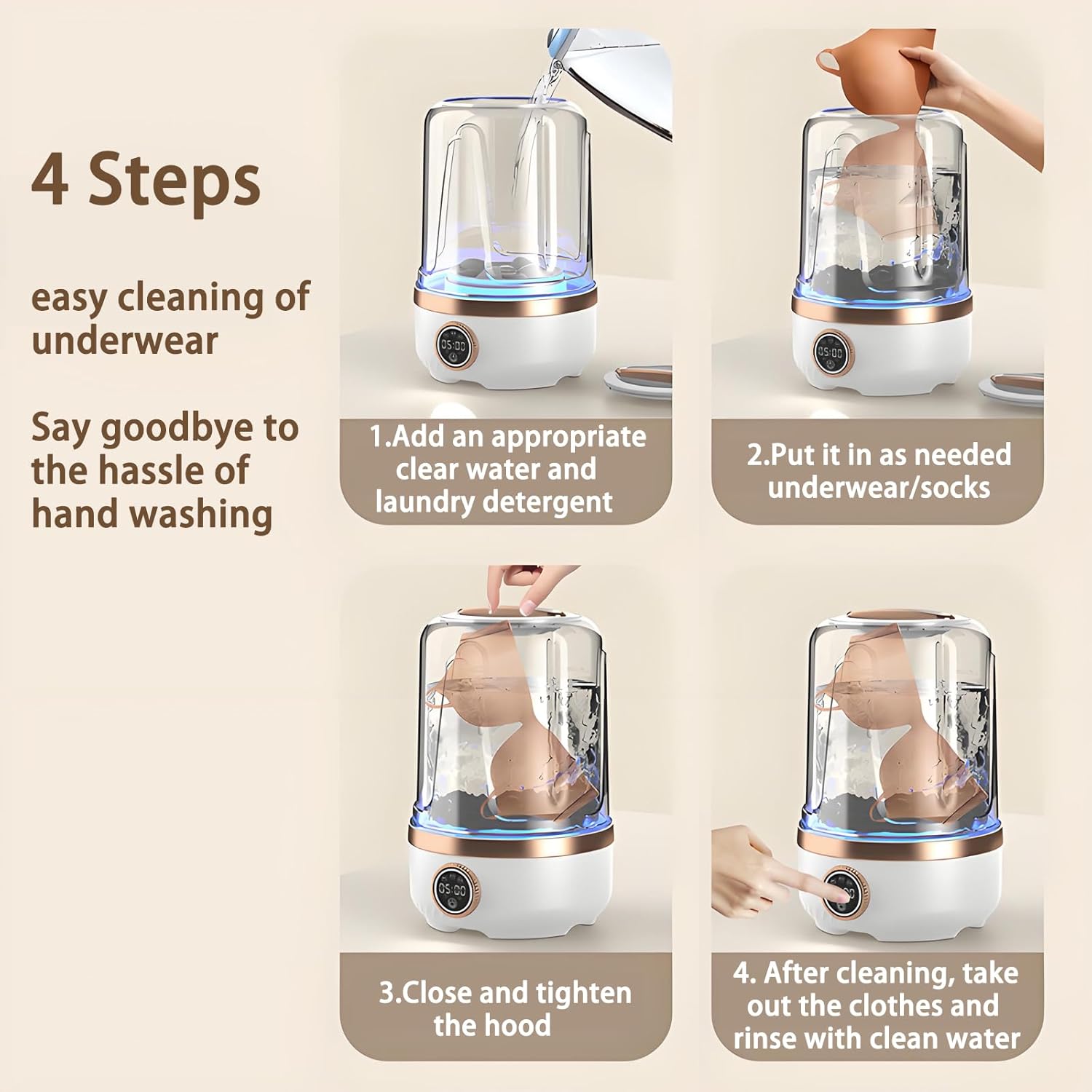 4 Steps

easy cleaning of underwear

Say goodbye to the hassle of hand washing

05:00

1.Add an appropriate clear water and laundry detergent

05:00

2.Put it in as needed underwear/socks

05:00

3.Close and tighten the hood

4. After cleaning, take out the clothes and rinse with clean water