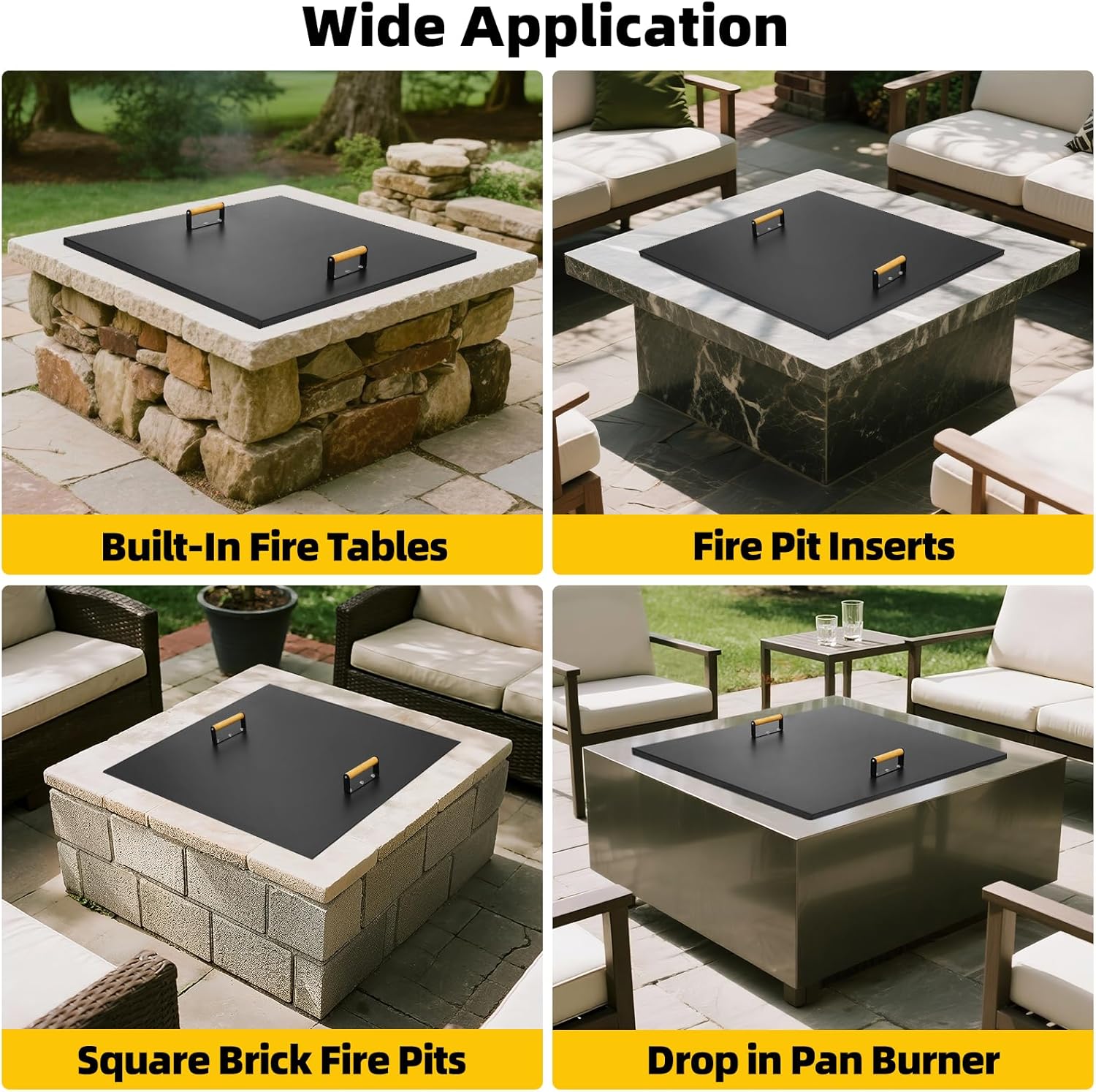 Wide Application

Built-In Fire Tables

Fire Pit Inserts

Square Brick Fire Pits

Drop in Pan Burner