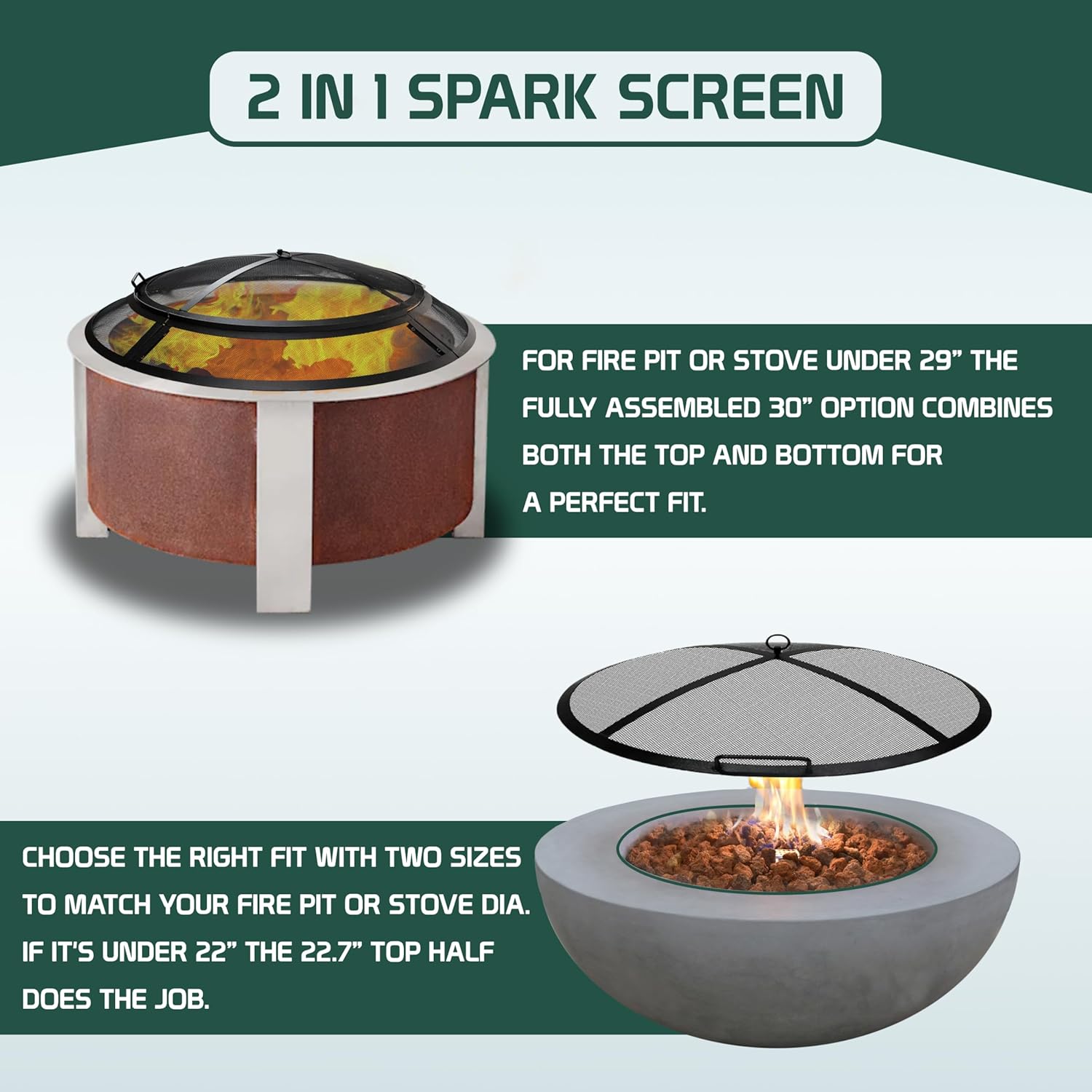 2 IN 1 SPARK SCREEN

FOR FIRE PIT OR STOVE UNDER 29” THE FULLY ASSEMBLED 30” OPTION COMBINES BOTH THE TOP AND BOTTOM FOR A PERFECT FIT.

CHOOSE THE RIGHT FIT WITH TWO SIZES TO MATCH YOUR FIRE PIT OR STOVE DIA. IF IT’S UNDER 22” THE 22.7” TOP HALF DOES THE JOB.