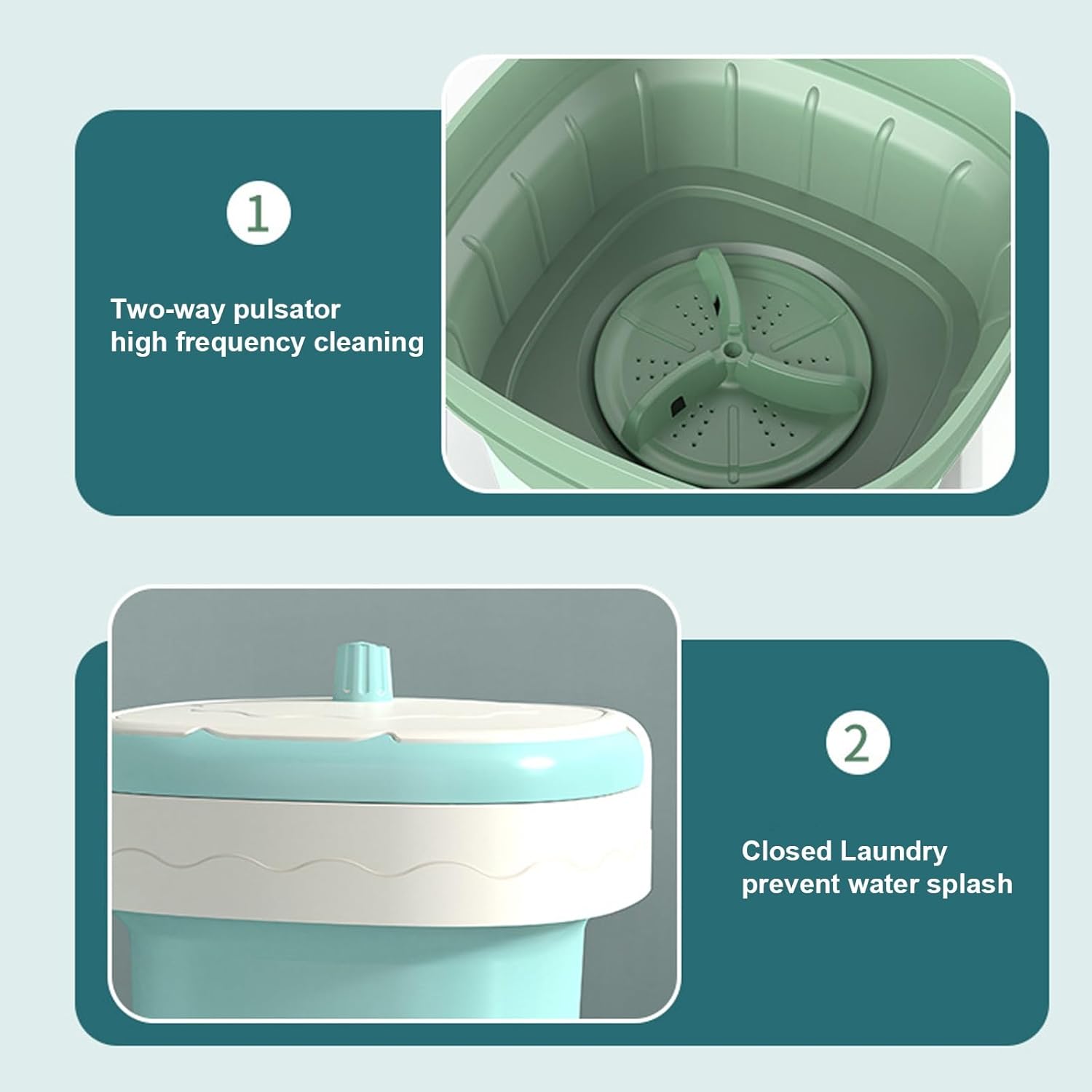 1

Two-way pulsator
high frequency cleaning

2

Closed Laundry
prevent water splash