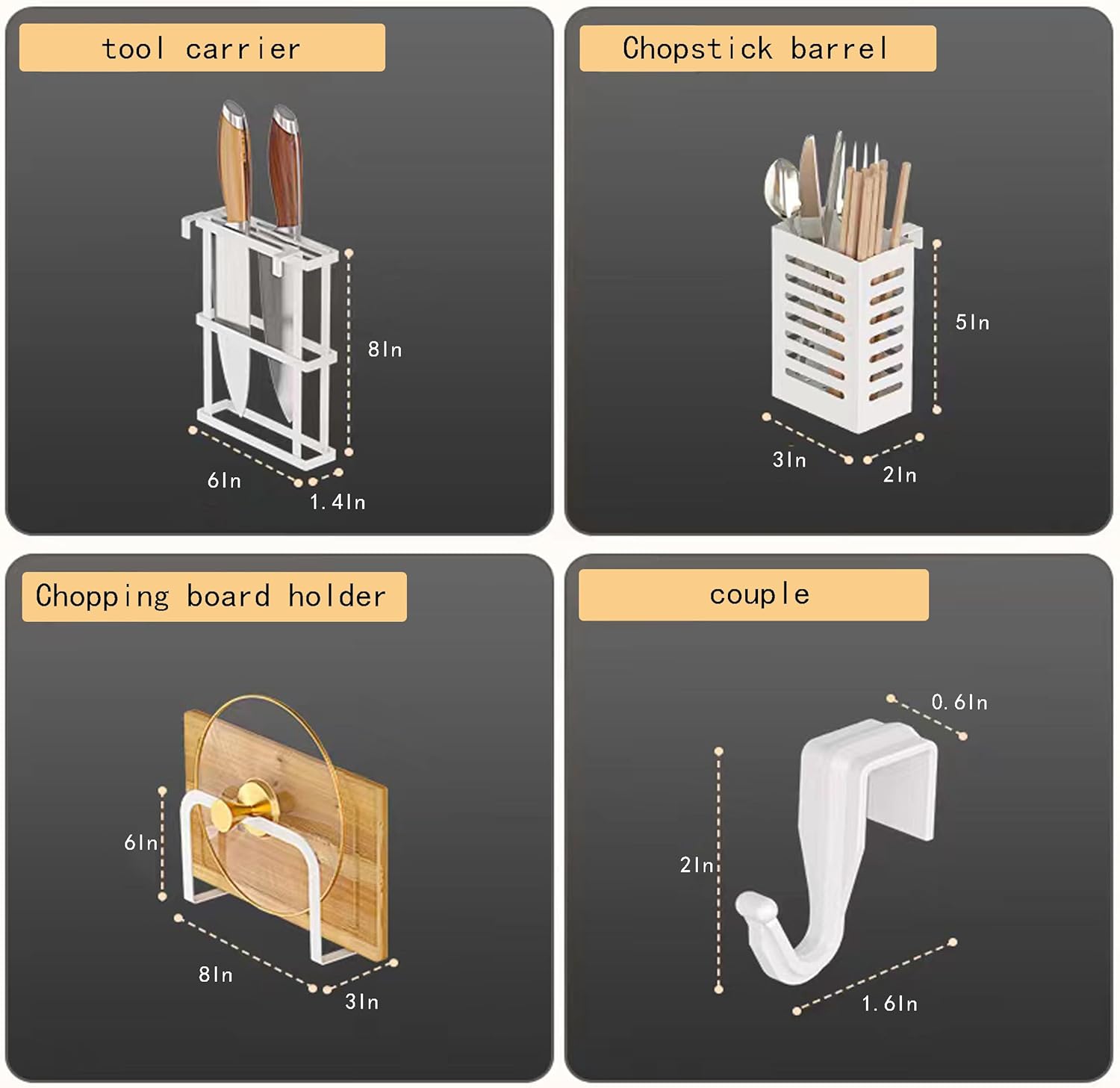 tool carrier

8In

6In

1.4In

Chopstick barrel

5In

3In

2In

Chopping board holder

6In

8In

3In

couple

0.6In

2In

1.6In