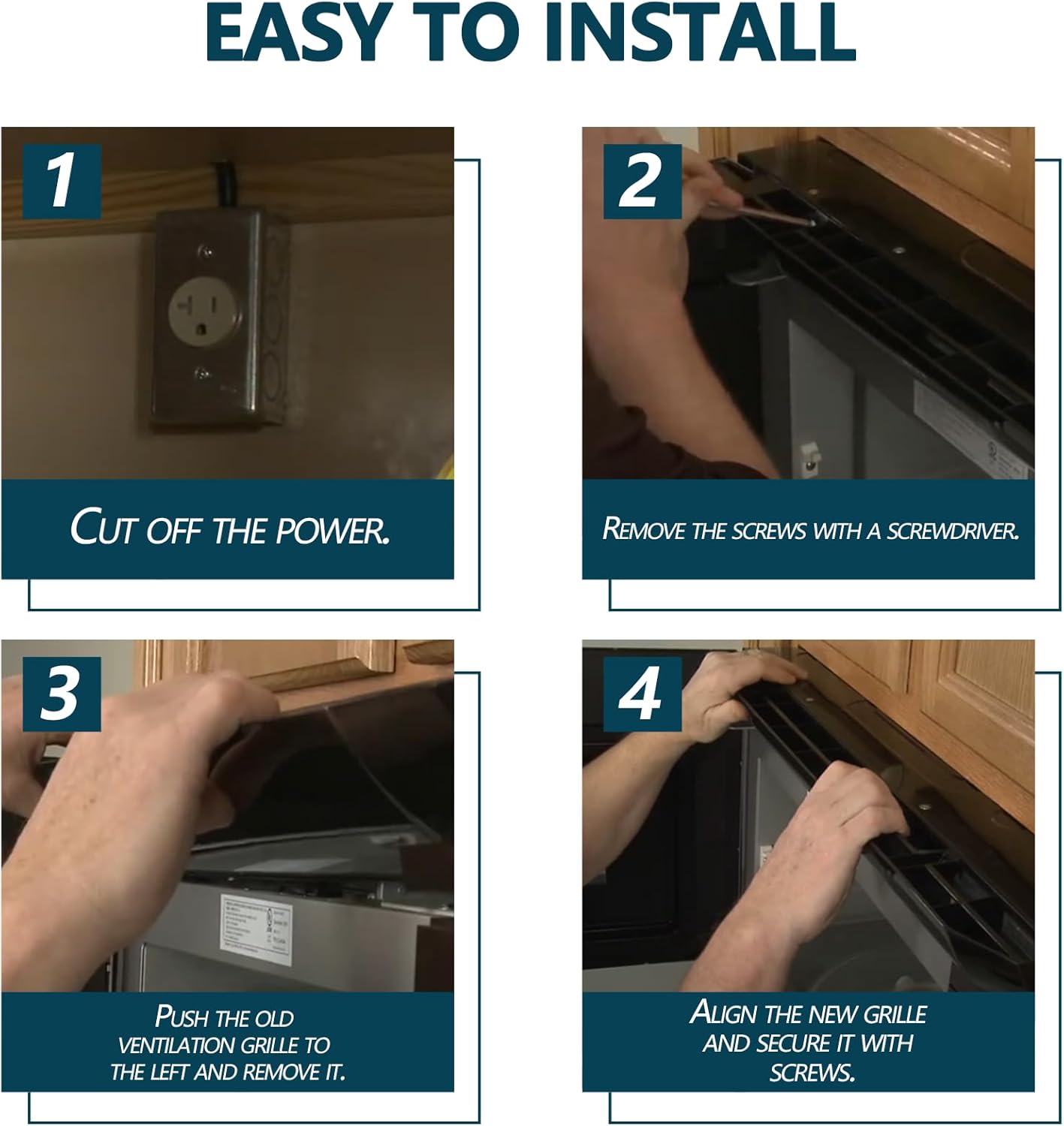 EASY TO INSTALL

1

CUT OFF THE POWER.

2

REMOVE THE SCREWS WITH A SCREWDRIVER.

3

PUSH THE OLD VENTILATION GRILLE TO THE LEFT AND REMOVE IT.

4

ALIGN THE NEW GRILLE AND SECURE IT WITH SCREWS.