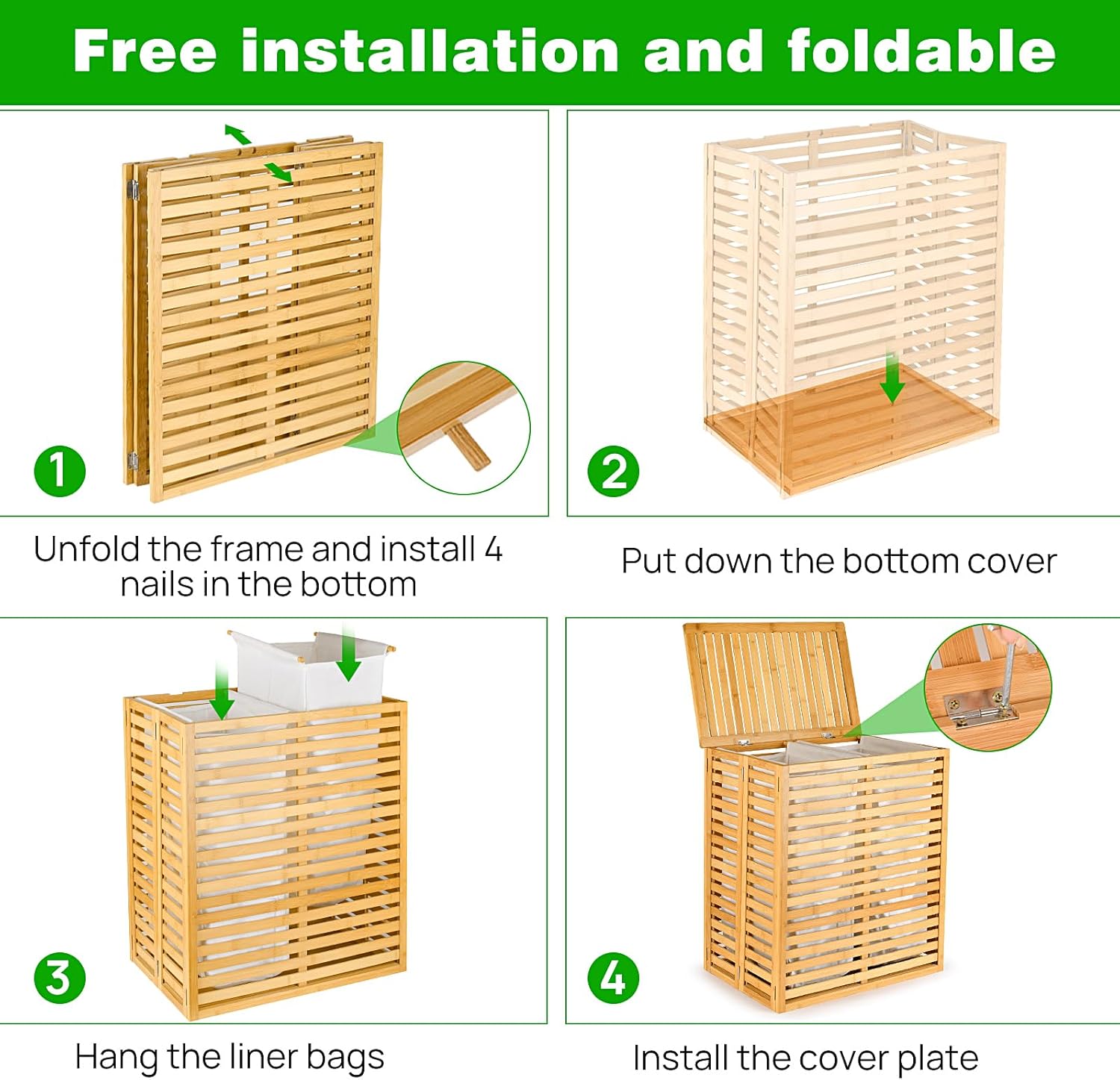 Free installation and foldable

1

Unfold the frame and install 4 nails in the bottom

2

Put down the bottom cover

3

Hang the liner bags

4

Install the cover plate