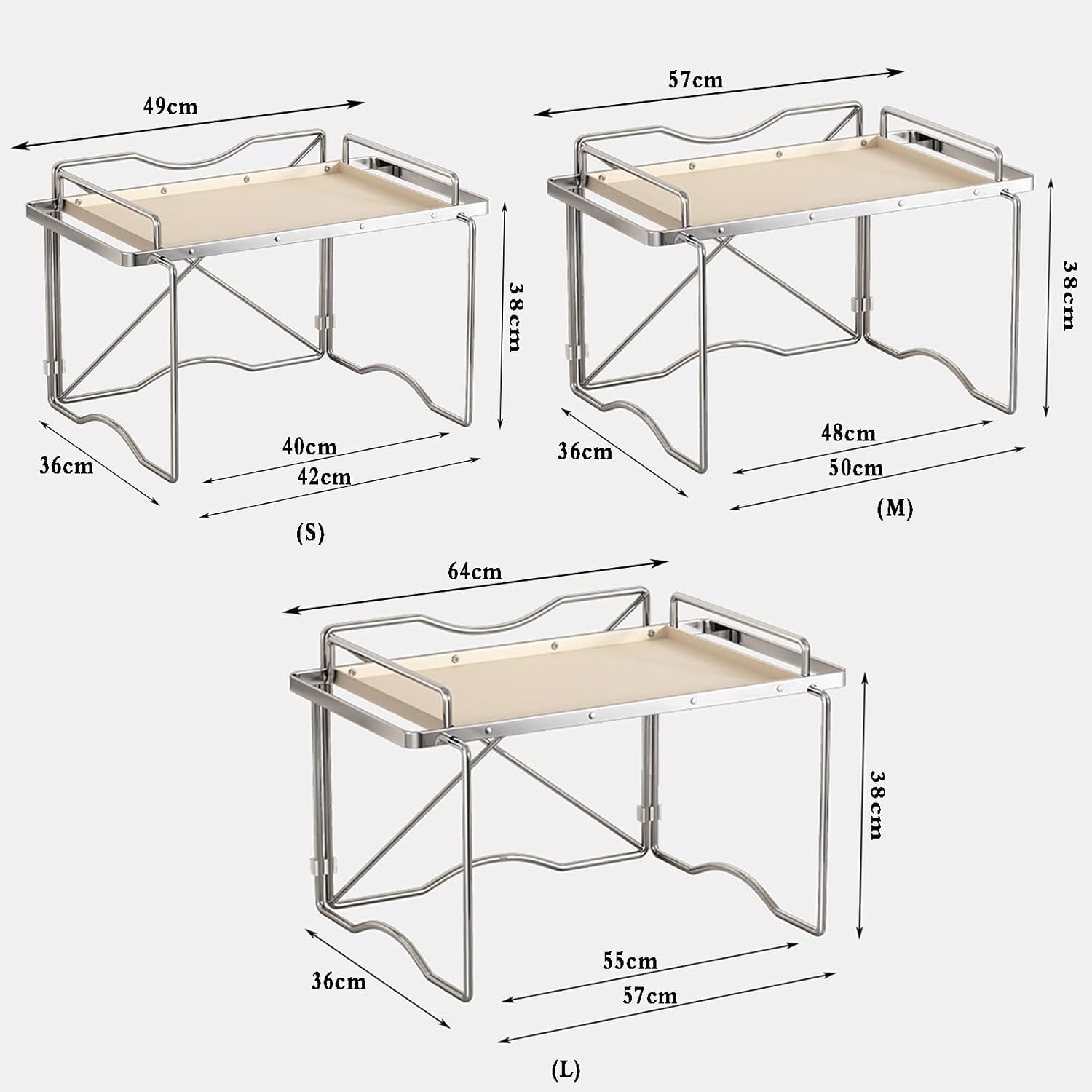 49cm

38cm

36cm

40cm

42cm

(S)

57cm

38cm

36cm

48cm

50cm

(M)

64cm

38cm

36cm

55cm

57cm

(L)