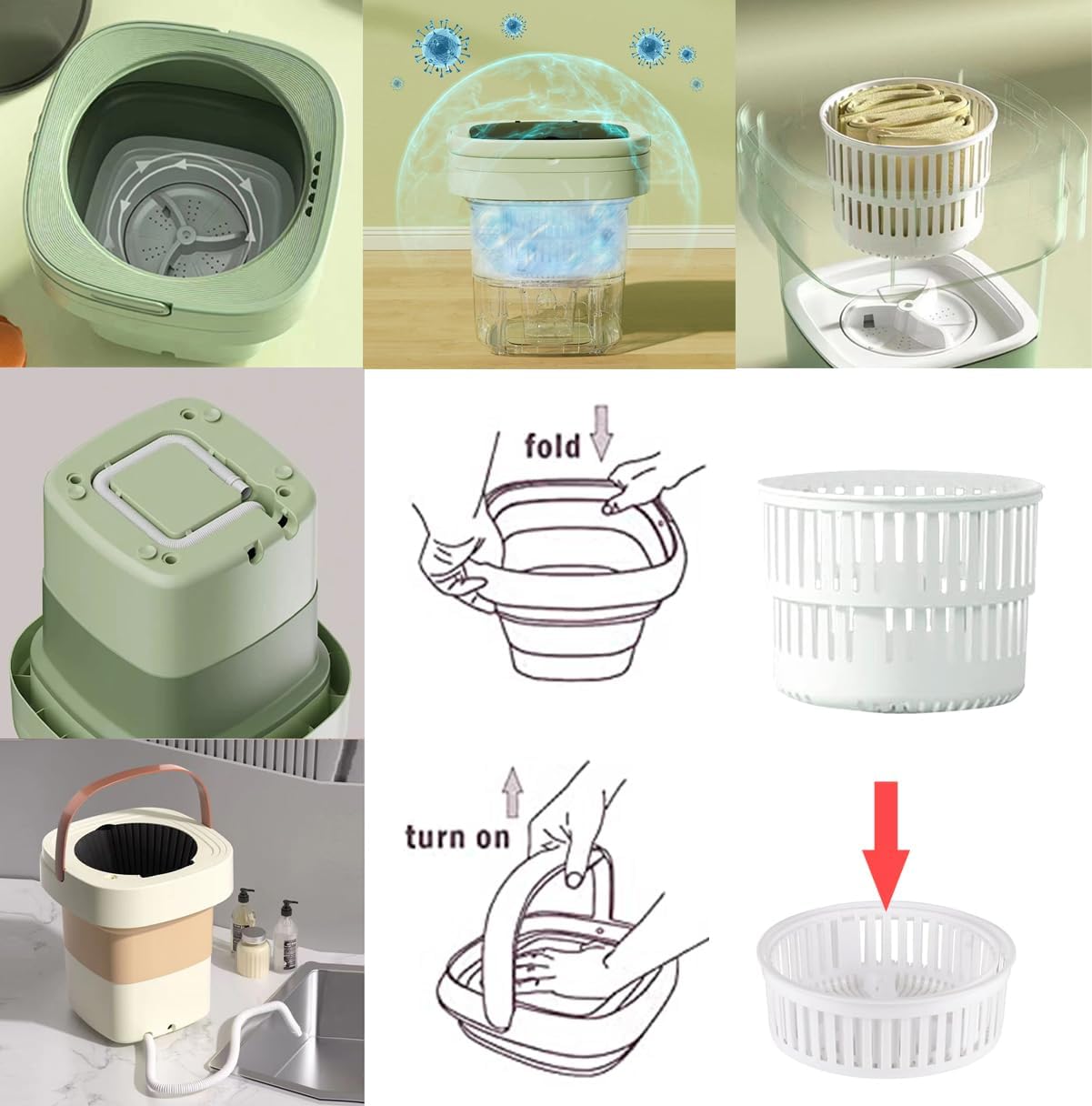 fold

turn on