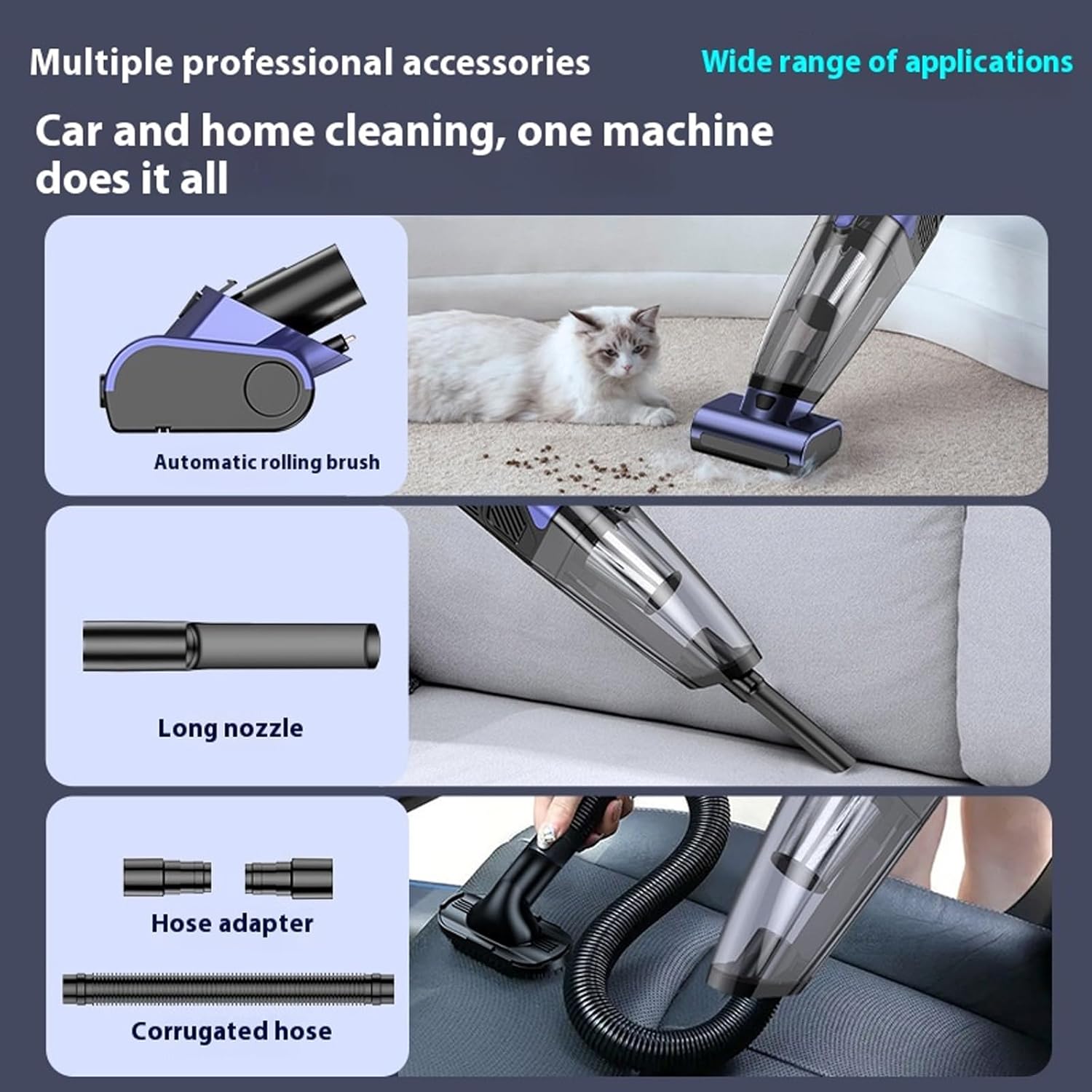 Multiple professional accessories

Wide range of applications

Car and home cleaning, one machine does it all

Automatic rolling brush

Long nozzle

Hose adapter

Corrugated hose