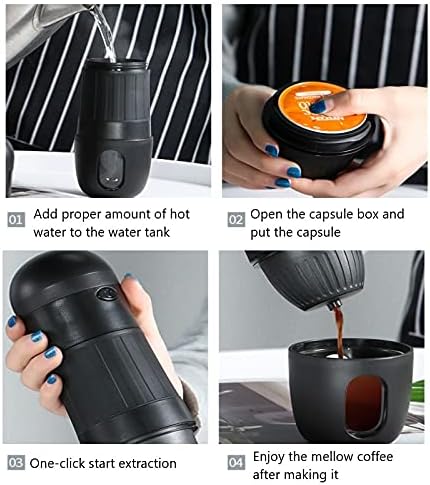 01 Add proper amount of hot water to the water tank

02 Open the capsule box and put the capsule

03 One-click start extraction

04 Enjoy the mellow coffee after making it