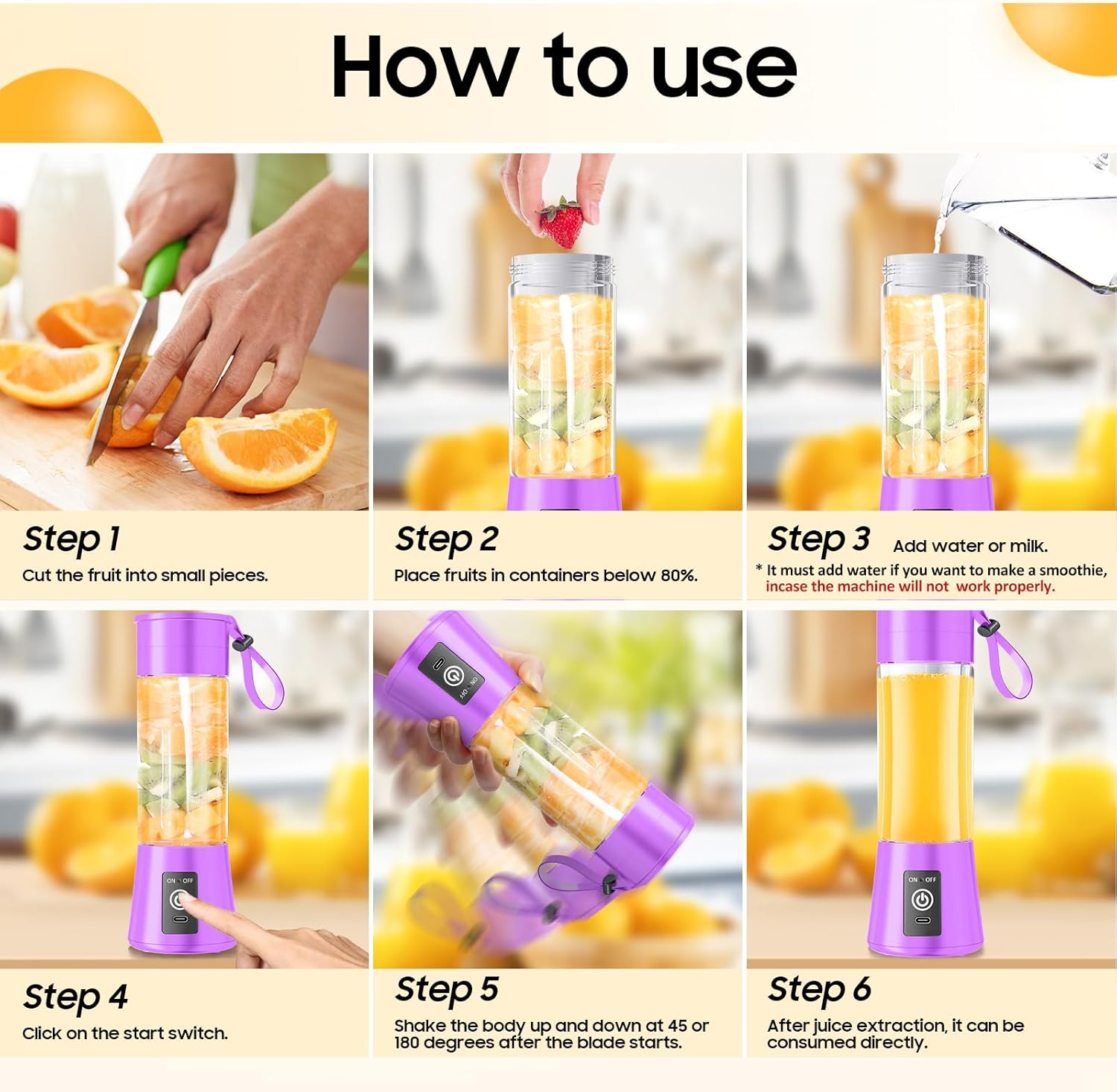 How to use

Step 1
Cut the fruit into small pieces.

Step 2
Place fruits in containers below 80%.

Step 3 Add water or milk.
* It must add water if you want to make a smoothie, incase the machine will not work properly.

ON OFF

Step 4
Click on the start switch.

ON OFF

Step 5
Shake the body up and down at 45 or 180 degrees after the blade starts.

ON OFF

Step 6
After juice extraction, it can be consumed directly.