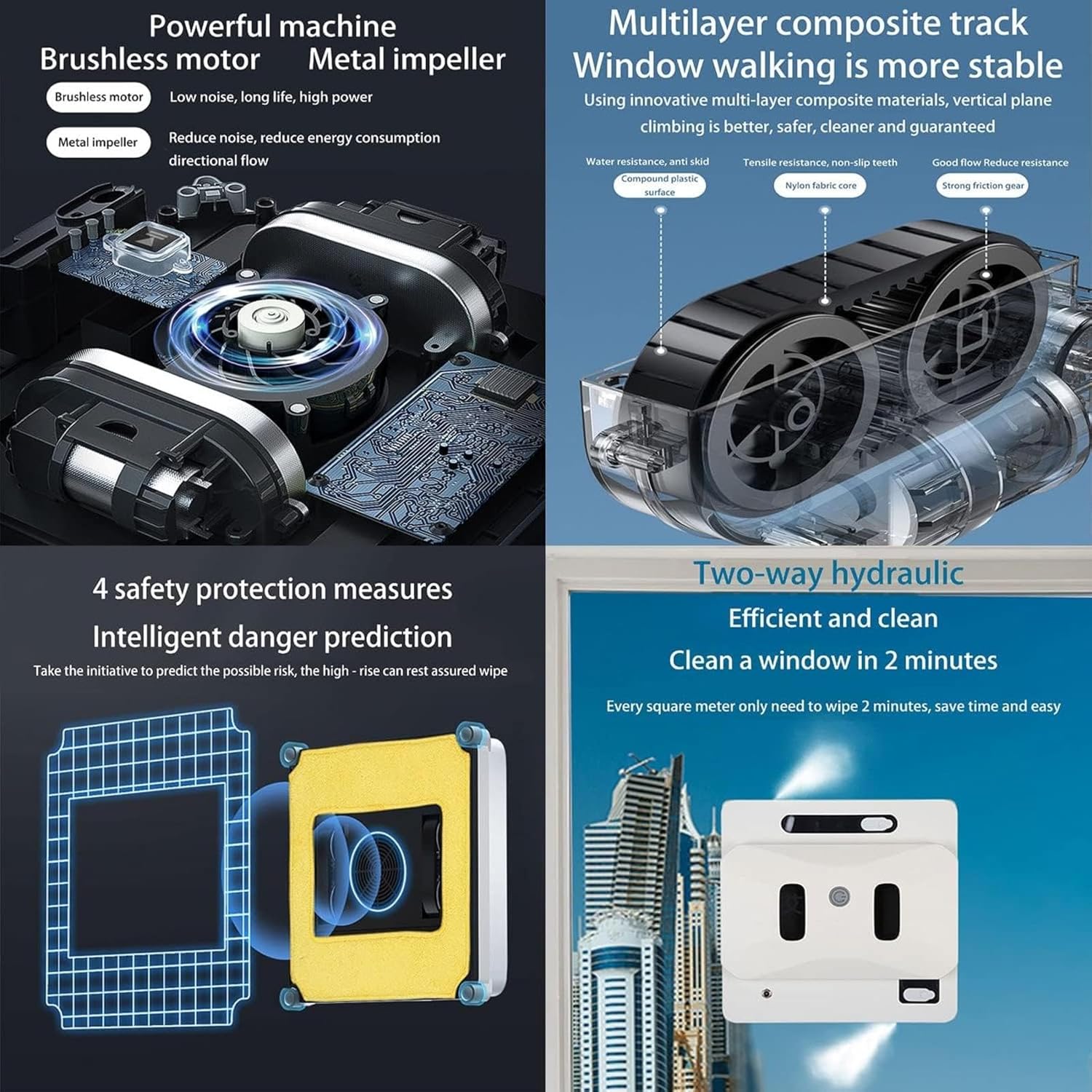 Powerful machine
Brushless motor Metal impeller

Brushless motor Low noise, long life, high power

Metal impeller Reduce noise, reduce energy consumption directional flow

Multilayer composite track
Window walking is more stable
Using innovative multi-layer composite materials, vertical plane climbing is better, safer, cleaner and guaranteed

Water resistance, anti skid
Compound plastic surface

Tensile resistance, non-slip teeth
Nylon fabric core

Good flow Reduce resistance
Strong friction gear

4 safety protection measures
Intelligent danger prediction
Take the initiative to predict the possible risk, the high - rise can rest assured wipe

Two-way hydraulic
Efficient and clean
Clean a window in 2 minutes
Every square meter only need to wipe 2 minutes, save time and easy