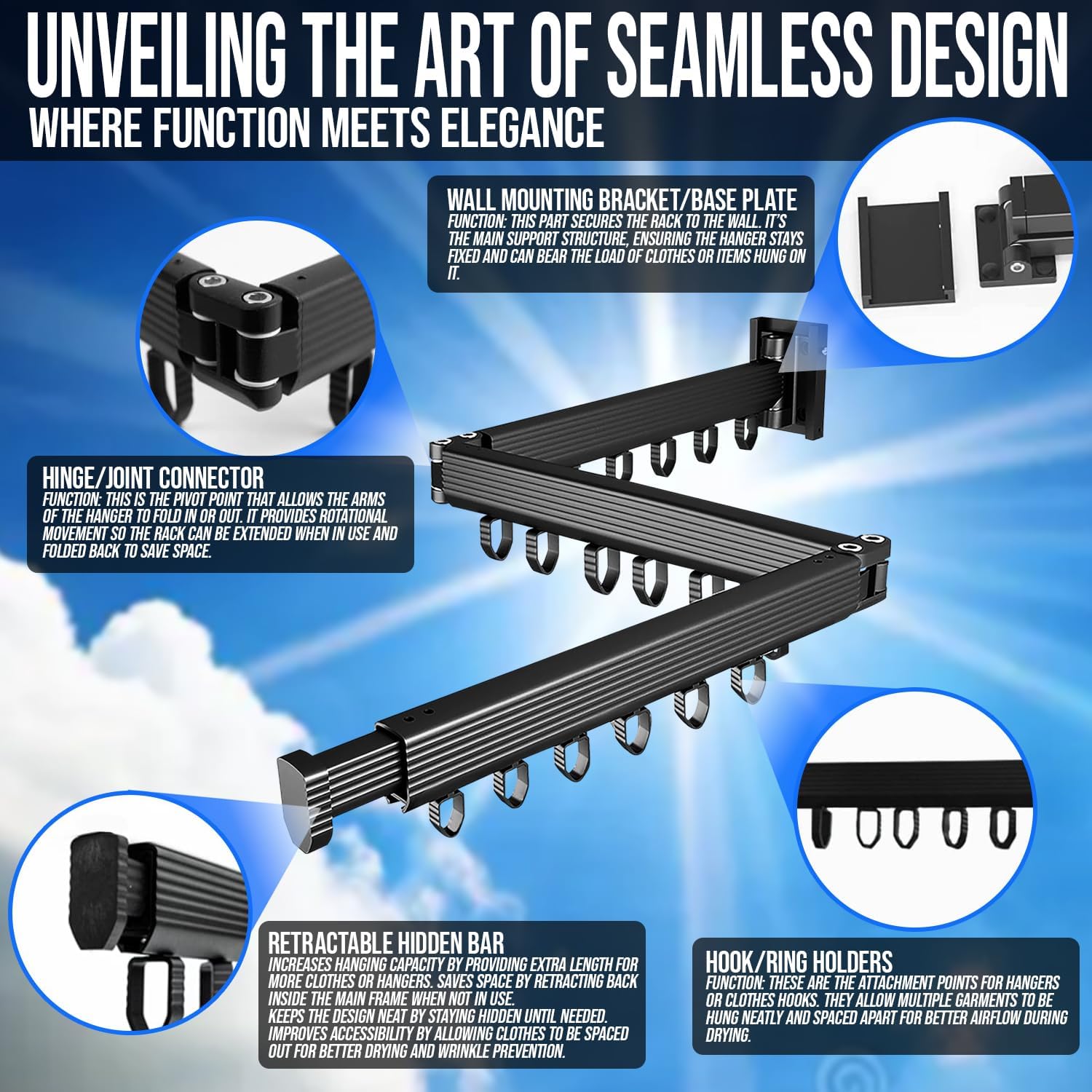 UNVEILING THE ART OF SEAMLESS DESIGN
WHERE FUNCTION MEETS ELEGANCE

WALL MOUNTING BRACKET/BASE PLATE
FUNCTION: THIS PART SECURES THE RACK TO THE WALL. IT'S THE MAIN SUPPORT STRUCTURE, ENSURING THE HANGER STAYS FIXED AND CAN BEAR THE LOAD OF CLOTHES OR ITEMS HUNG ON IT.

HINGE/JOINT CONNECTOR
FUNCTION: THIS IS THE PIVOT POINT THAT ALLOWS THE ARMS OF THE HANGER TO FOLD IN OR OUT. IT PROVIDES ROTATIONAL MOVEMENT SO THE RACK CAN BE EXTENDED WHEN IN USE AND FOLDED BACK TO SAVE SPACE.

RETRACTABLE HIDDEN BAR
INCREASES HANGING CAPACITY BY PROVIDING EXTRA LENGTH FOR MORE CLOTHES OR HANGERS. SAVES SPACE BY RETRACTING BACK INSIDE THE MAIN FRAME WHEN NOT IN USE.
KEEPS THE DESIGN NEAT BY STAYING HIDDEN UNTIL NEEDED.
IMPROVES ACCESSIBILITY BY ALLOWING CLOTHES TO BE SPACED OUT FOR BETTER DRYING AND WRINKLE PREVENTION.

HOOK/RING HOLDERS
FUNCTION: THESE ARE THE ATTACHMENT POINTS FOR HANGERS OR CLOTHES HOOKS. THEY ALLOW MULTIPLE GARMENTS TO BE HUNG NEATLY AND SPACED APART FOR BETTER AIRFLOW DURING DRYING.