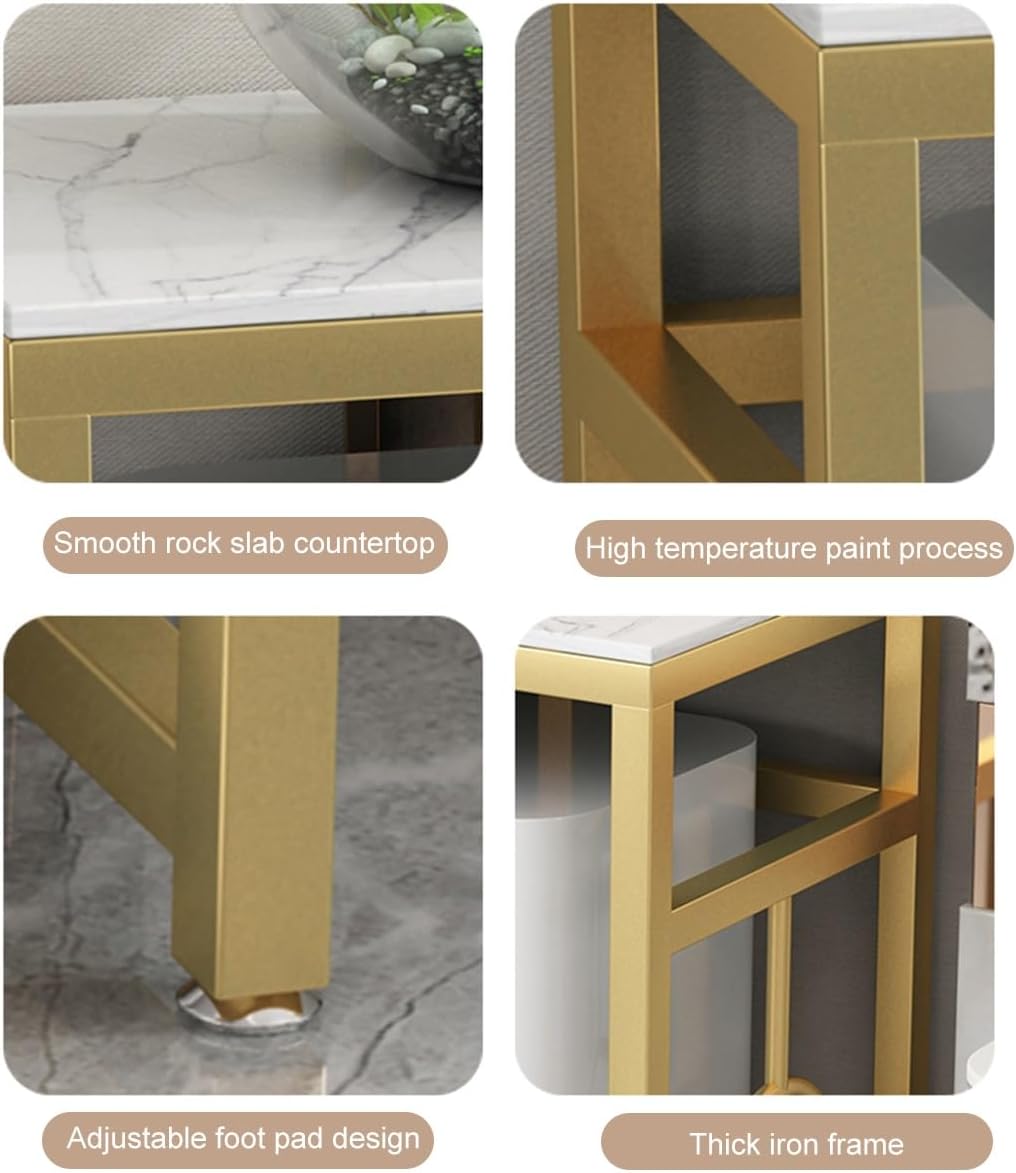 Smooth rock slab countertop

High temperature paint process

Adjustable foot pad design

Thick iron frame