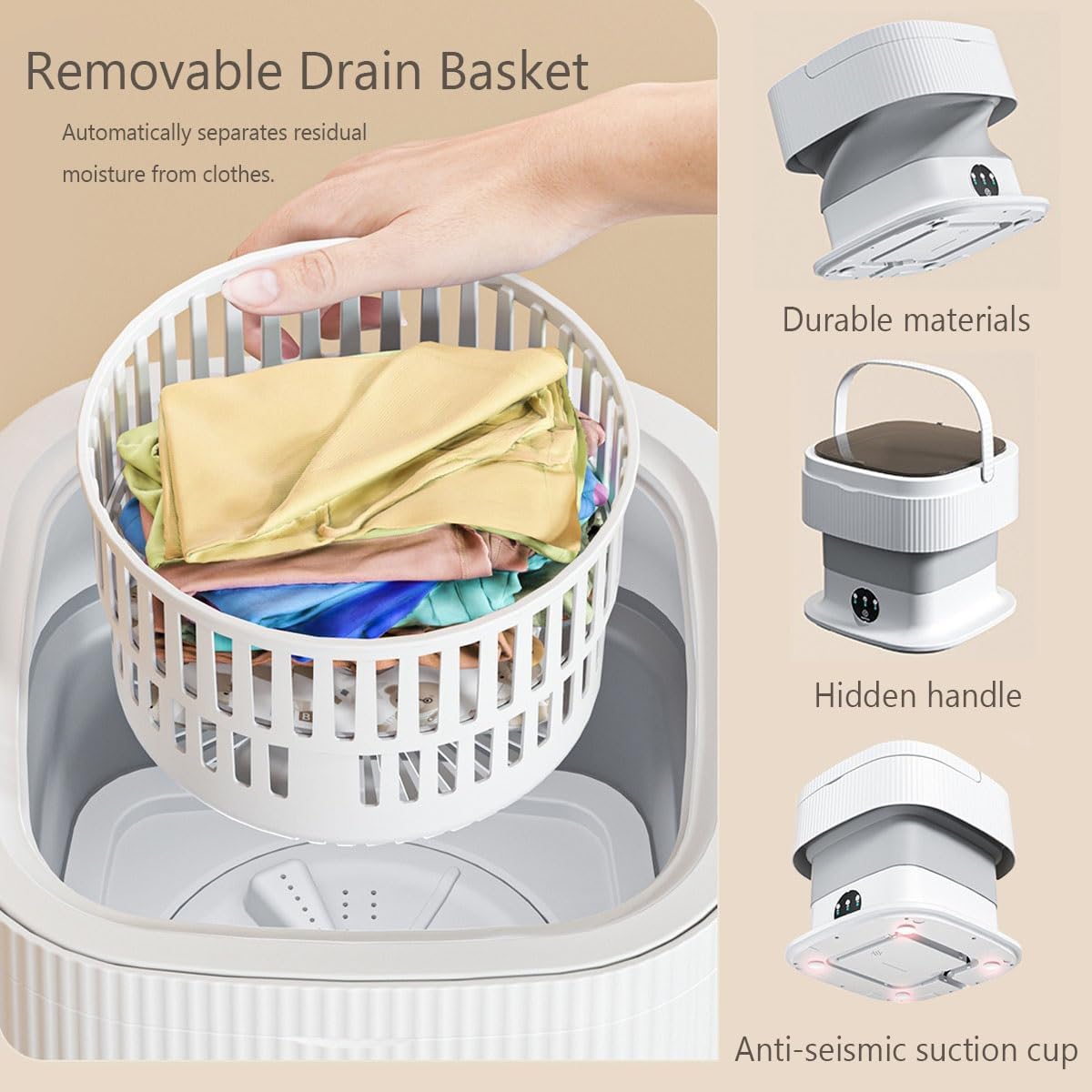 Removable Drain Basket

Automatically separates residual moisture from clothes.

Durable materials

Hidden handle

Anti-seismic suction cup