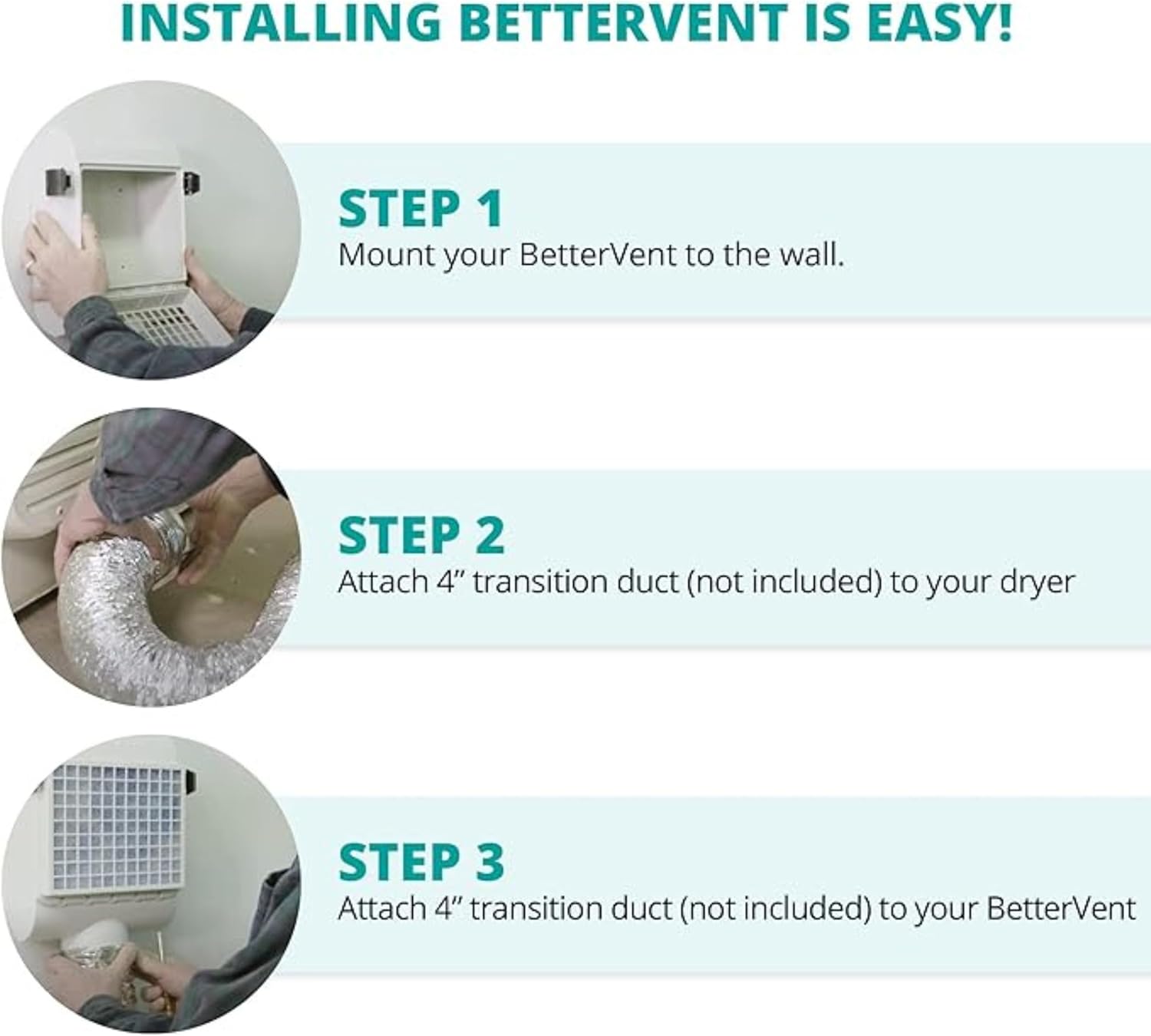 INSTALLING BETTERVENT IS EASY!

STEP 1
Mount your BetterVent to the wall.

STEP 2
Attach 4” transition duct (not included) to your dryer

STEP 3
Attach 4” transition duct (not included) to your BetterVent