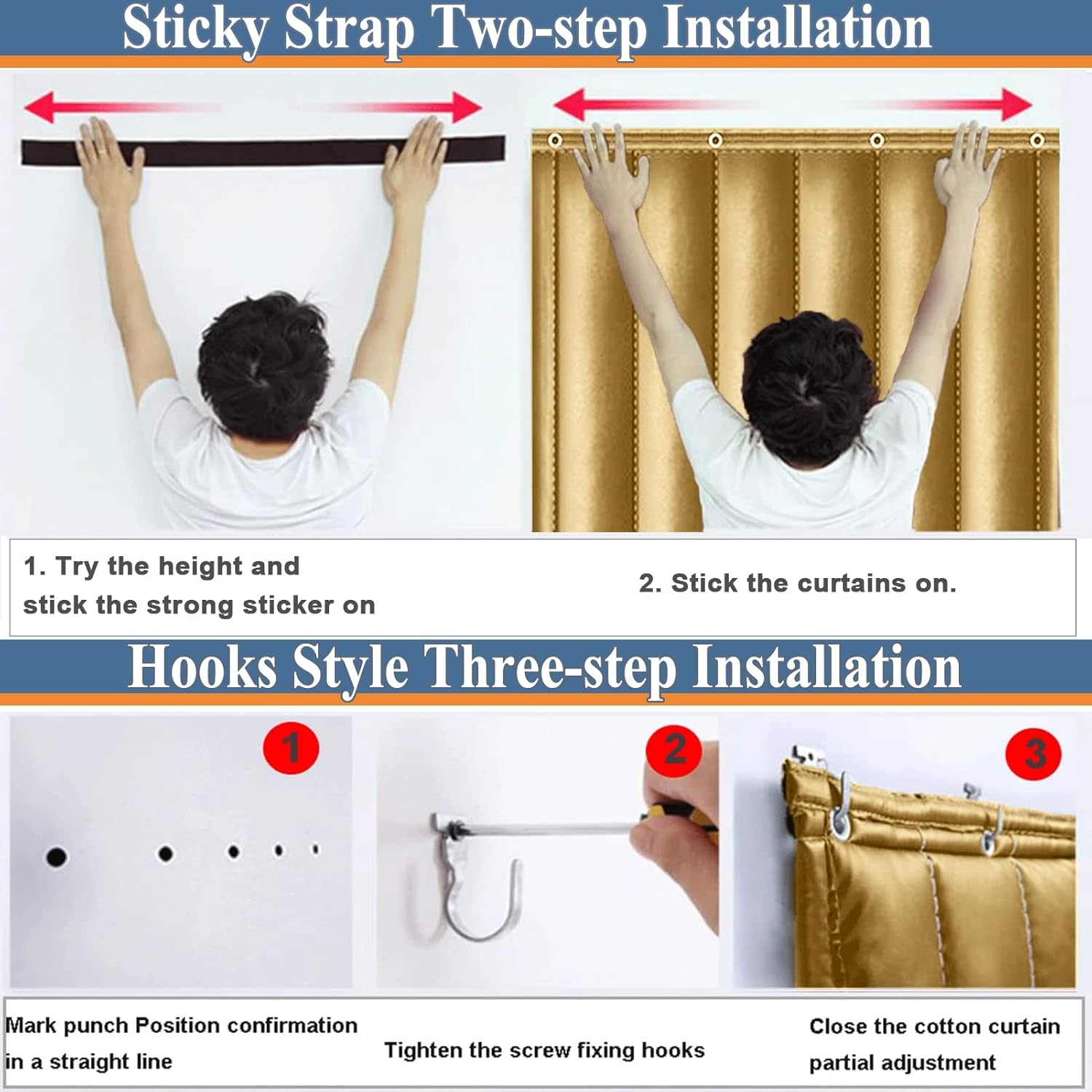 Sticky Strap Two-step Installation

1. Try the height and stick the strong sticker on

2. Stick the curtains on.

Hooks Style Three-step Installation

1

2

3

Mark punch Position confirmation in a straight line

Tighten the screw fixing hooks

Close the cotton curtain partial adjustment