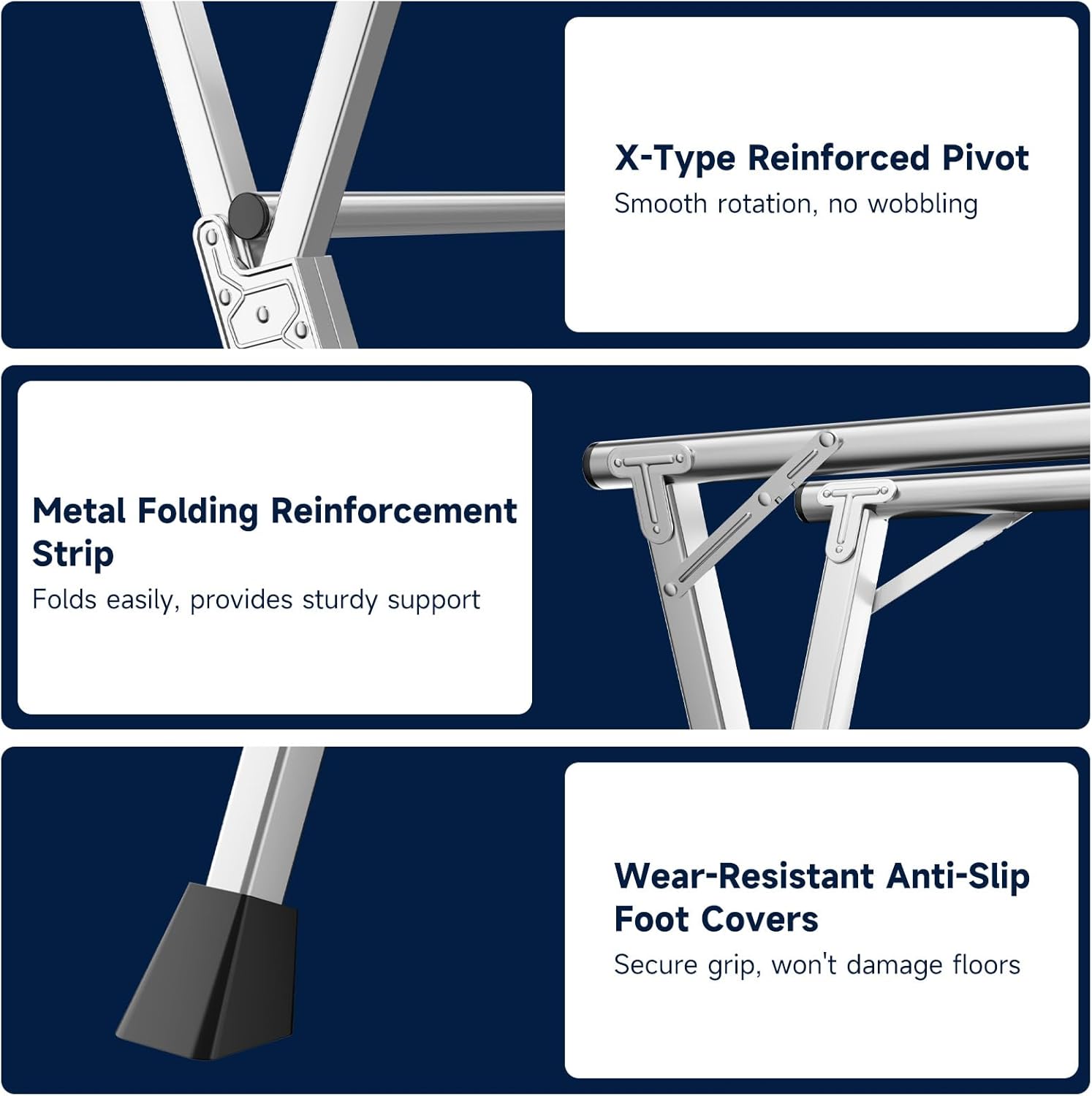 X-Type Reinforced Pivot
Smooth rotation, no wobbling

Metal Folding Reinforcement Strip
Folds easily, provides sturdy support

Wear-Resistant Anti-Slip Foot Covers
Secure grip, won't damage floors