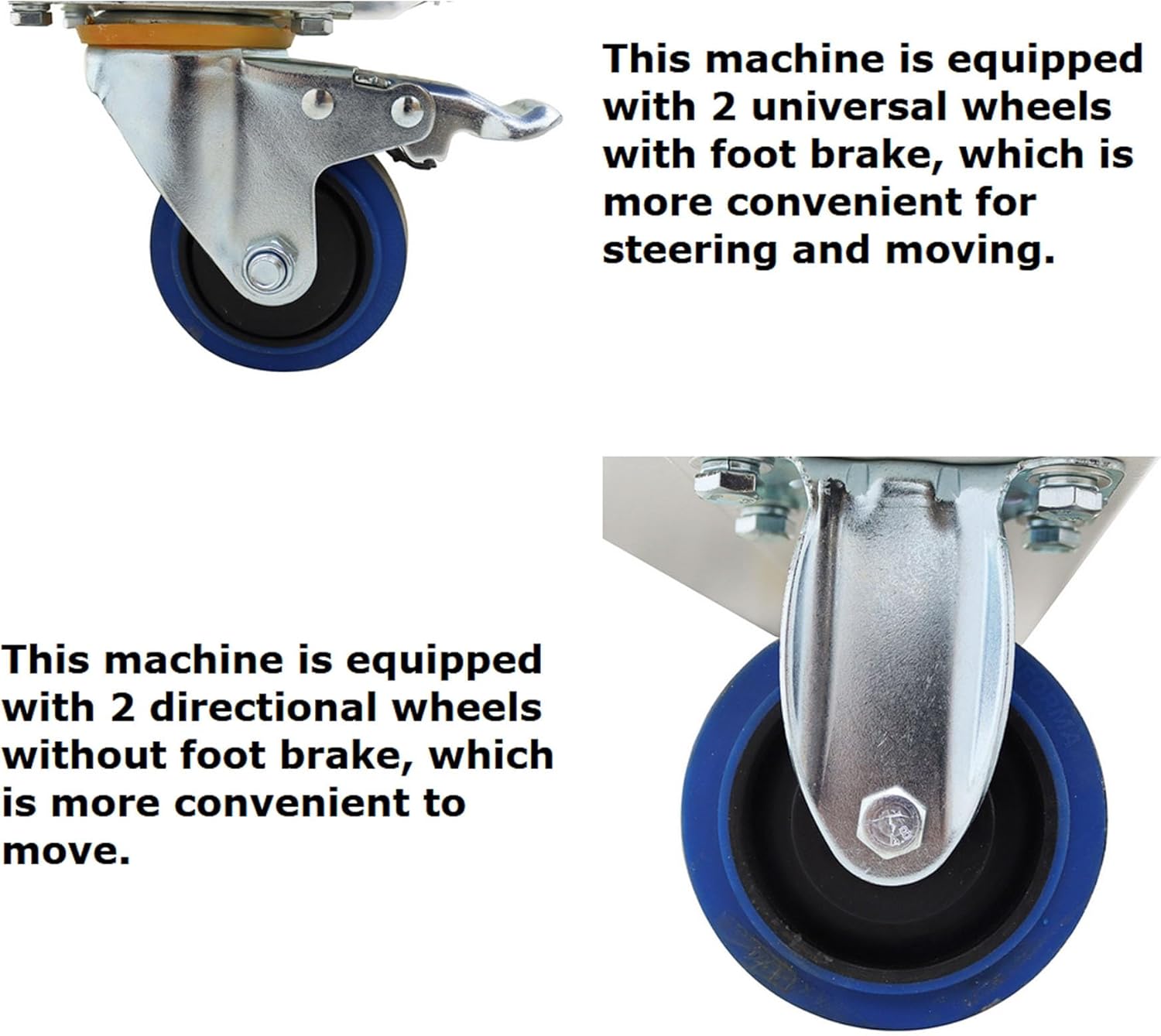 This machine is equipped with 2 universal wheels with foot brake, which is more convenient for steering and moving.

This machine is equipped with 2 directional wheels without foot brake, which is more convenient to move.