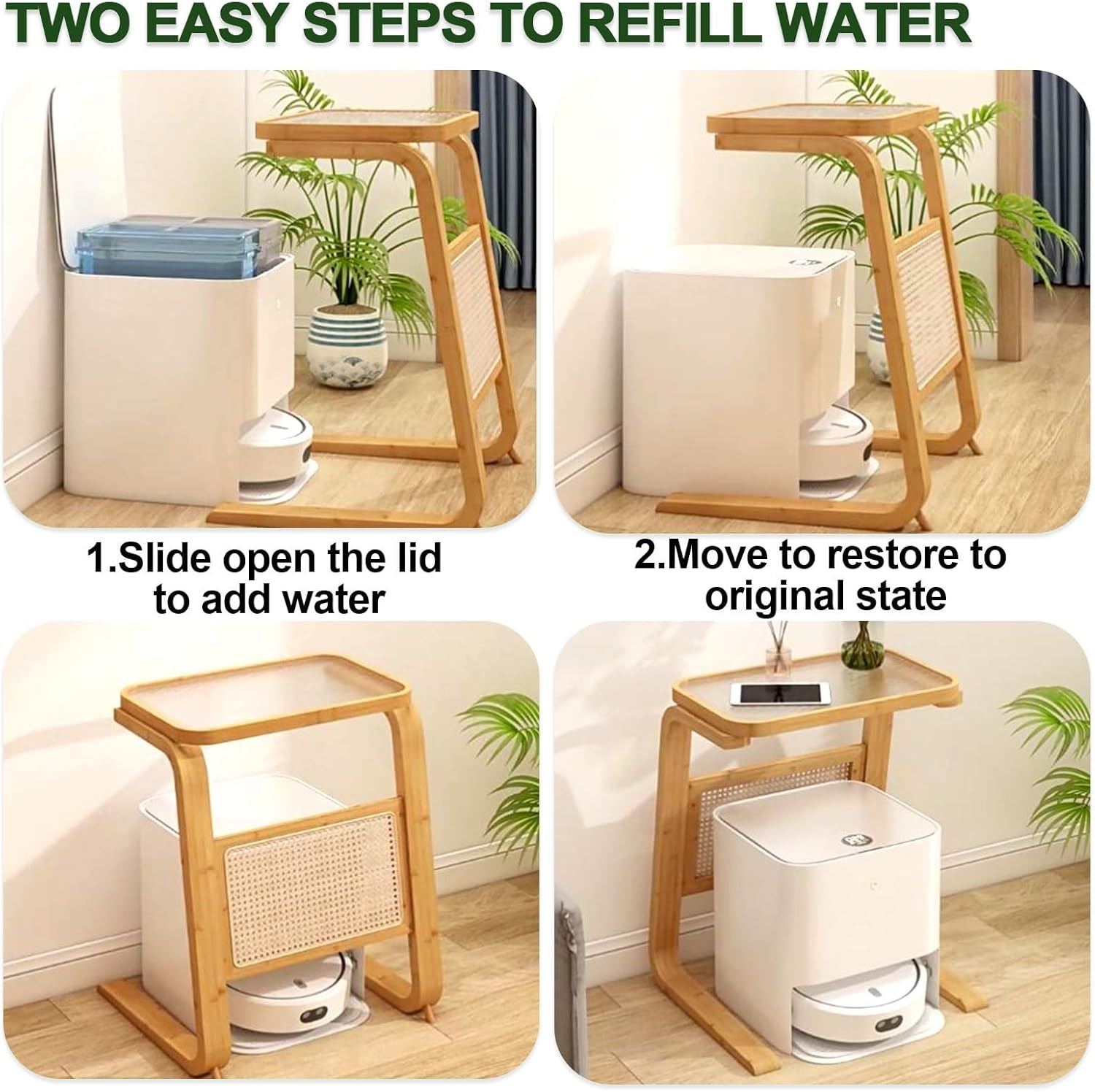 TWO EASY STEPS TO REFILL WATER

1.Slide open the lid to add water

2.Move to restore to original state