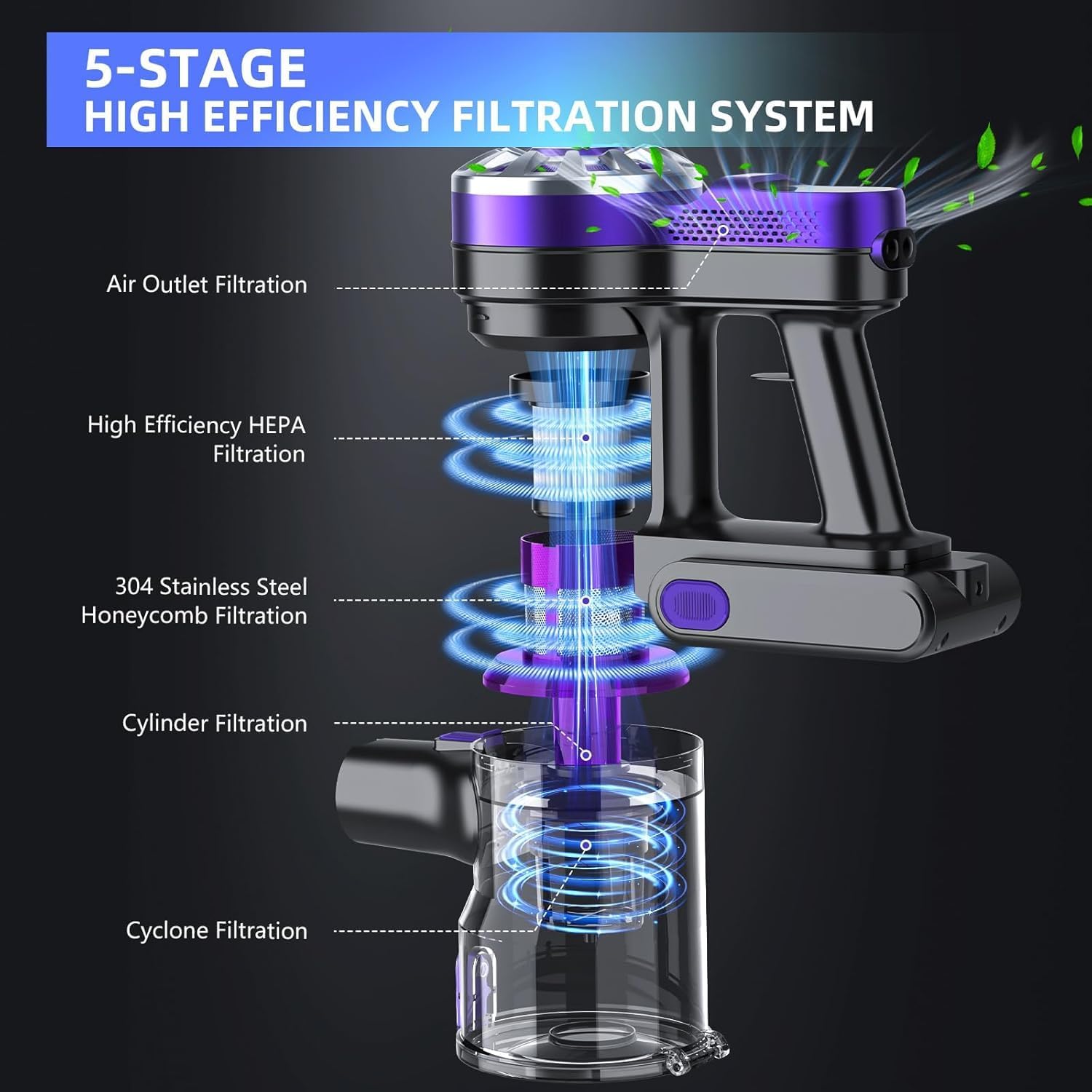 5-STAGE
HIGH EFFICIENCY FILTRATION SYSTEM

Air Outlet Filtration

High Efficiency HEPA Filtration

304 Stainless Steel Honeycomb Filtration

Cylinder Filtration

Cyclone Filtration