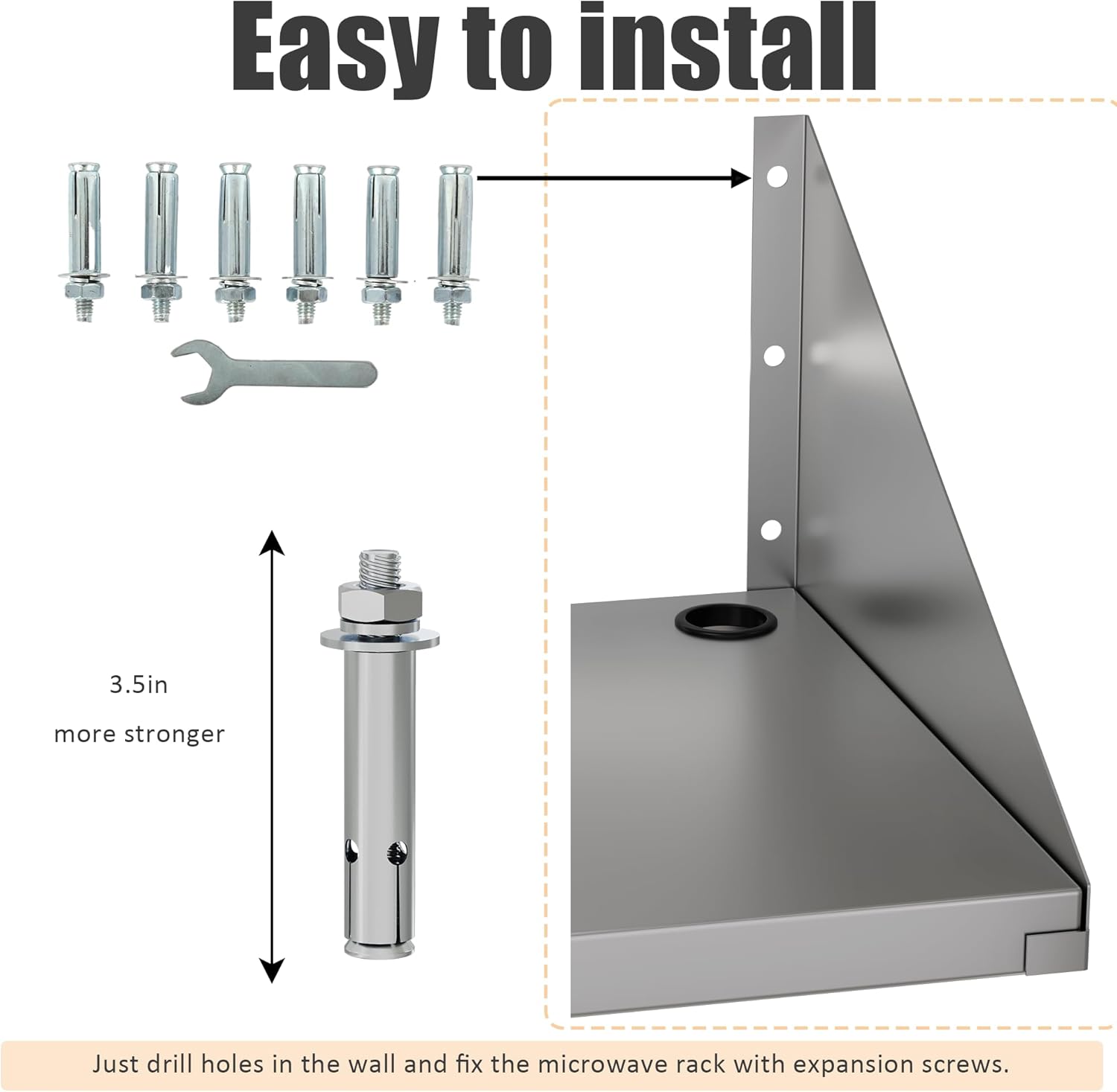 Easy to install

3.5in

more stronger

Just drill holes in the wall and fix the microwave rack with expansion screws.