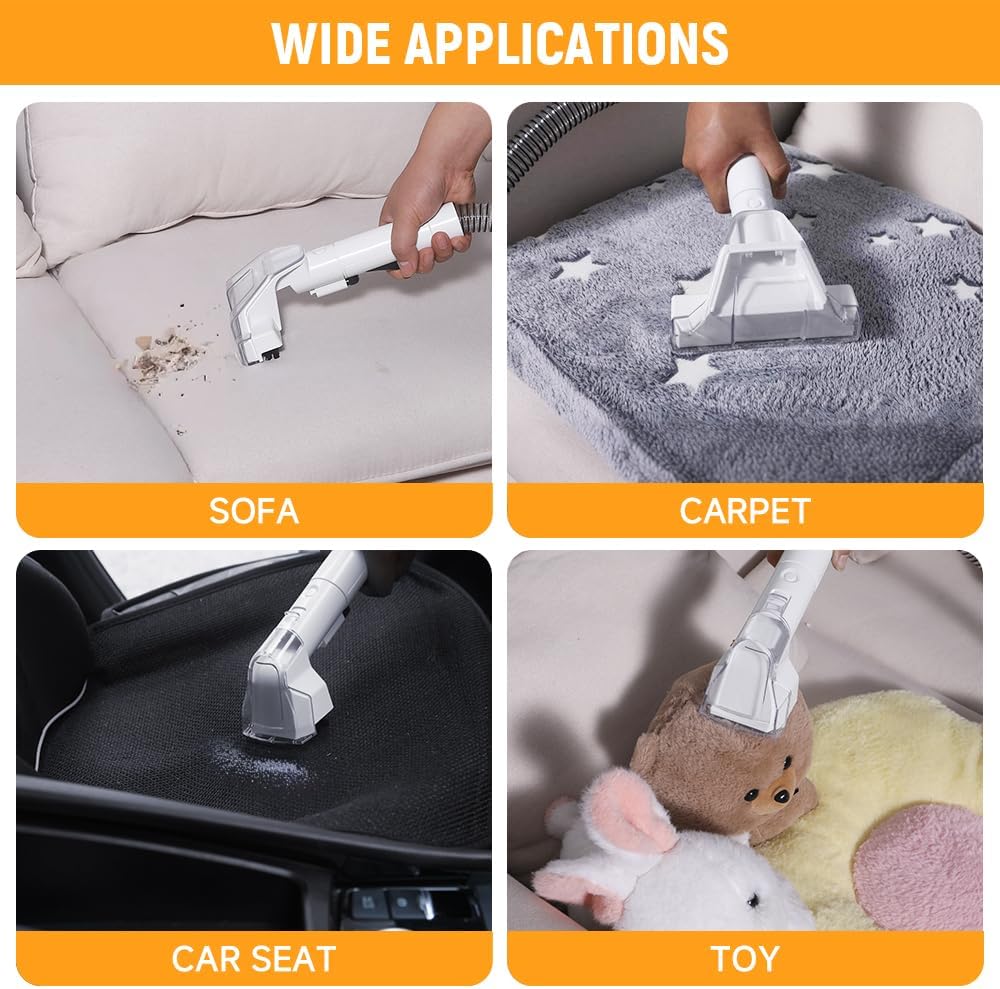 WIDE APPLICATIONS

SOFA

CARPET

CAR SEAT

TOY