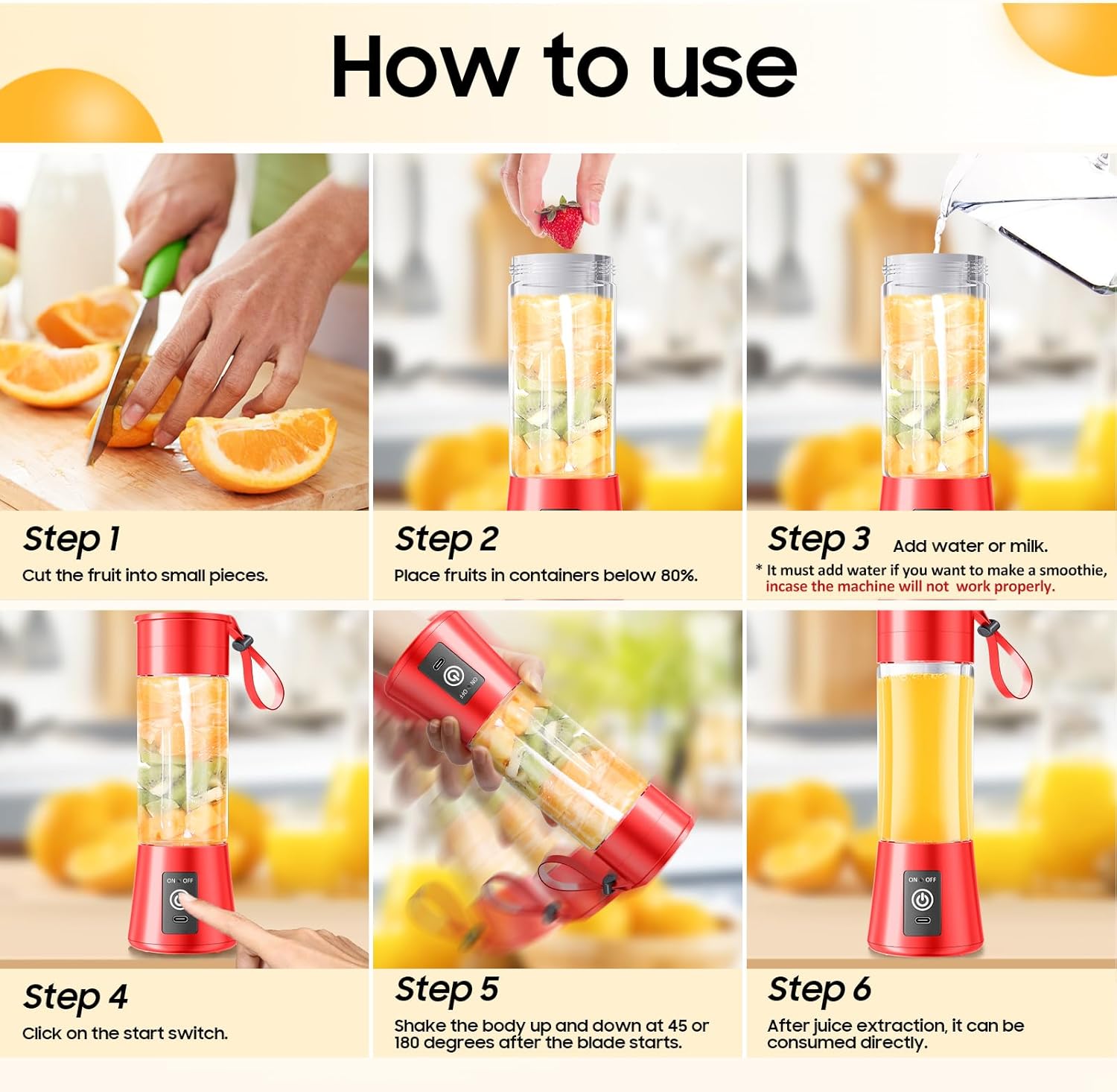 How to use

Step 1
Cut the fruit into small pieces.

Step 2
Place fruits in containers below 80%.

Step 3 Add water or milk.
* It must add water if you want to make a smoothie, incase the machine will not work properly.

ON OFF

Step 4
Click on the start switch.

ON OFF

Step 5
Shake the body up and down at 45 or 180 degrees after the blade starts.

ON OFF

Step 6
After juice extraction, it can be consumed directly.