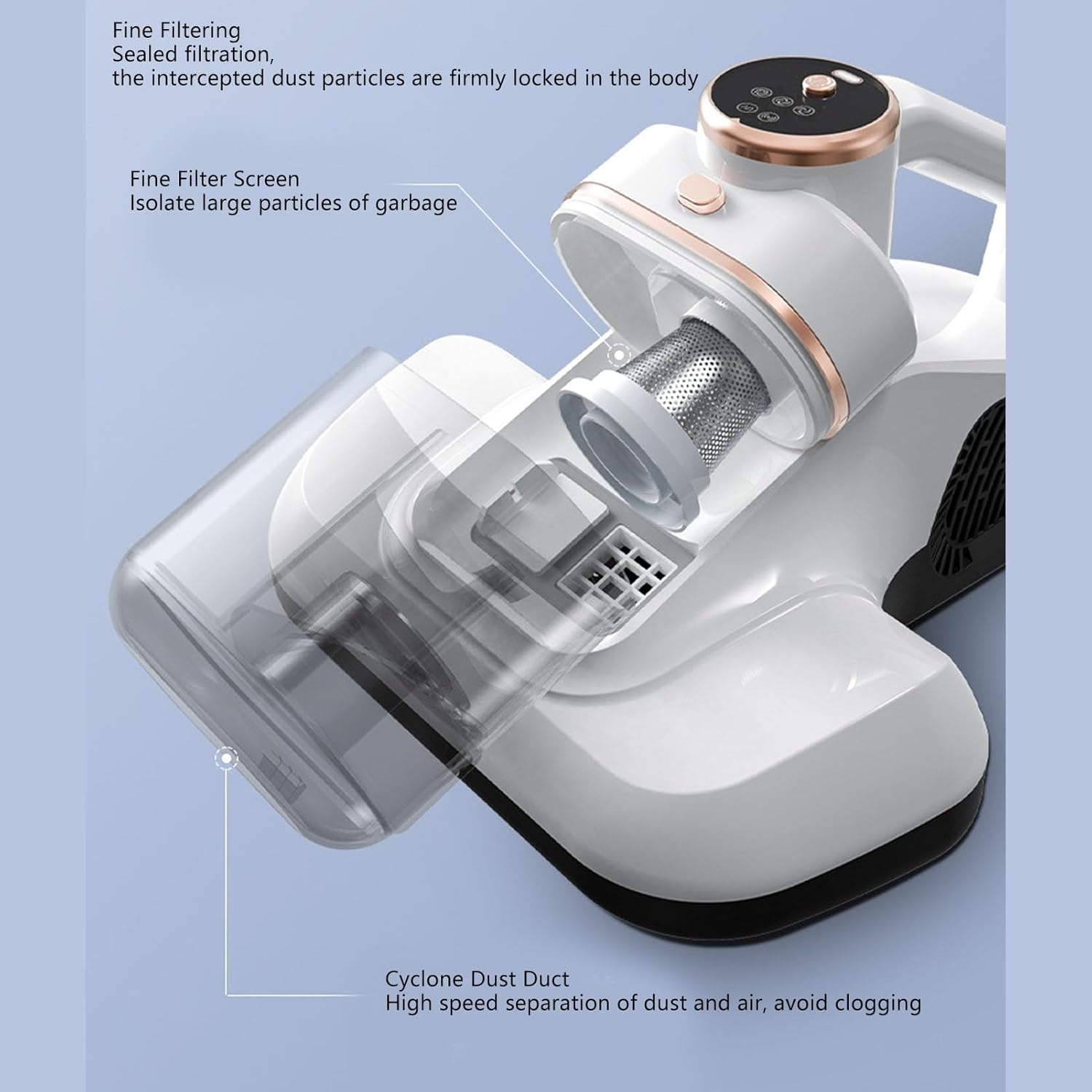 Fine Filtering
Sealed filtration,
the intercepted dust particles are firmly locked in the body

Fine Filter Screen
Isolate large particles of garbage

Cyclone Dust Duct
High speed separation of dust and air, avoid clogging