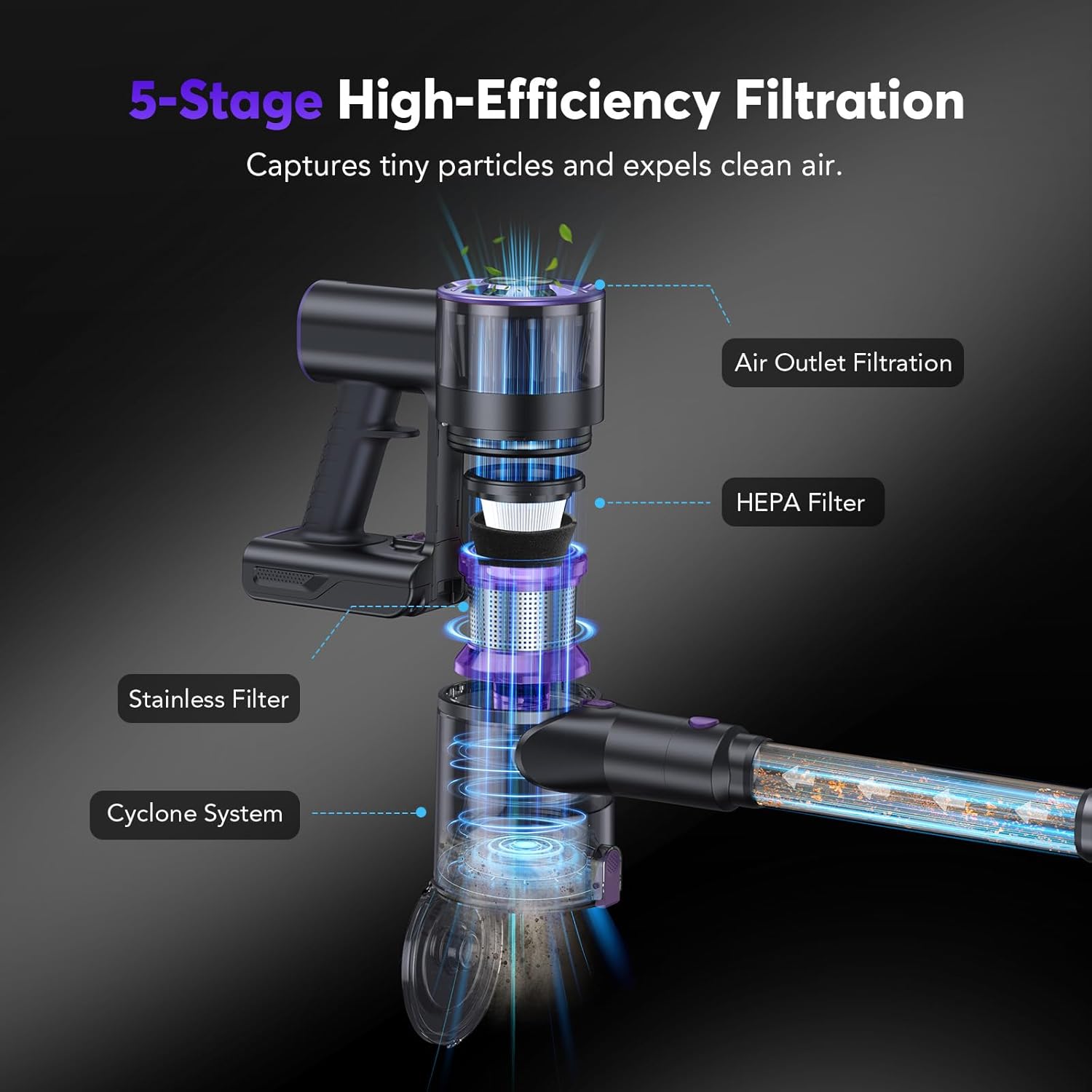 5-Stage High-Efficiency Filtration

Captures tiny particles and expels clean air.

Air Outlet Filtration

HEPA Filter

Stainless Filter

Cyclone System