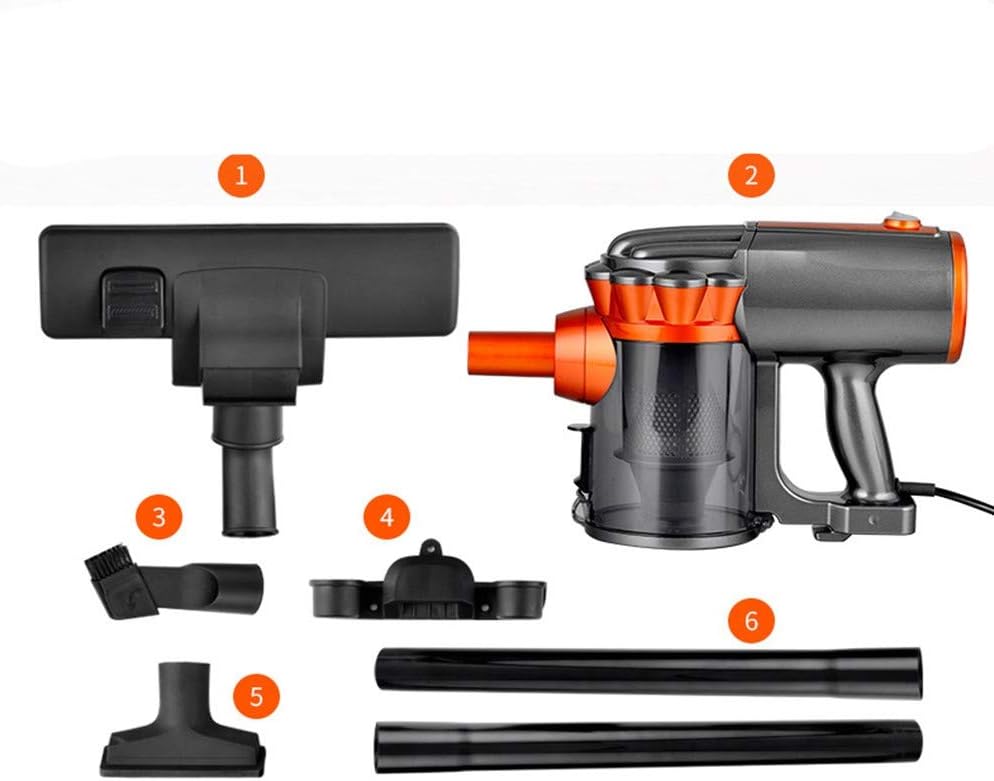 1
2
3
4
6
5