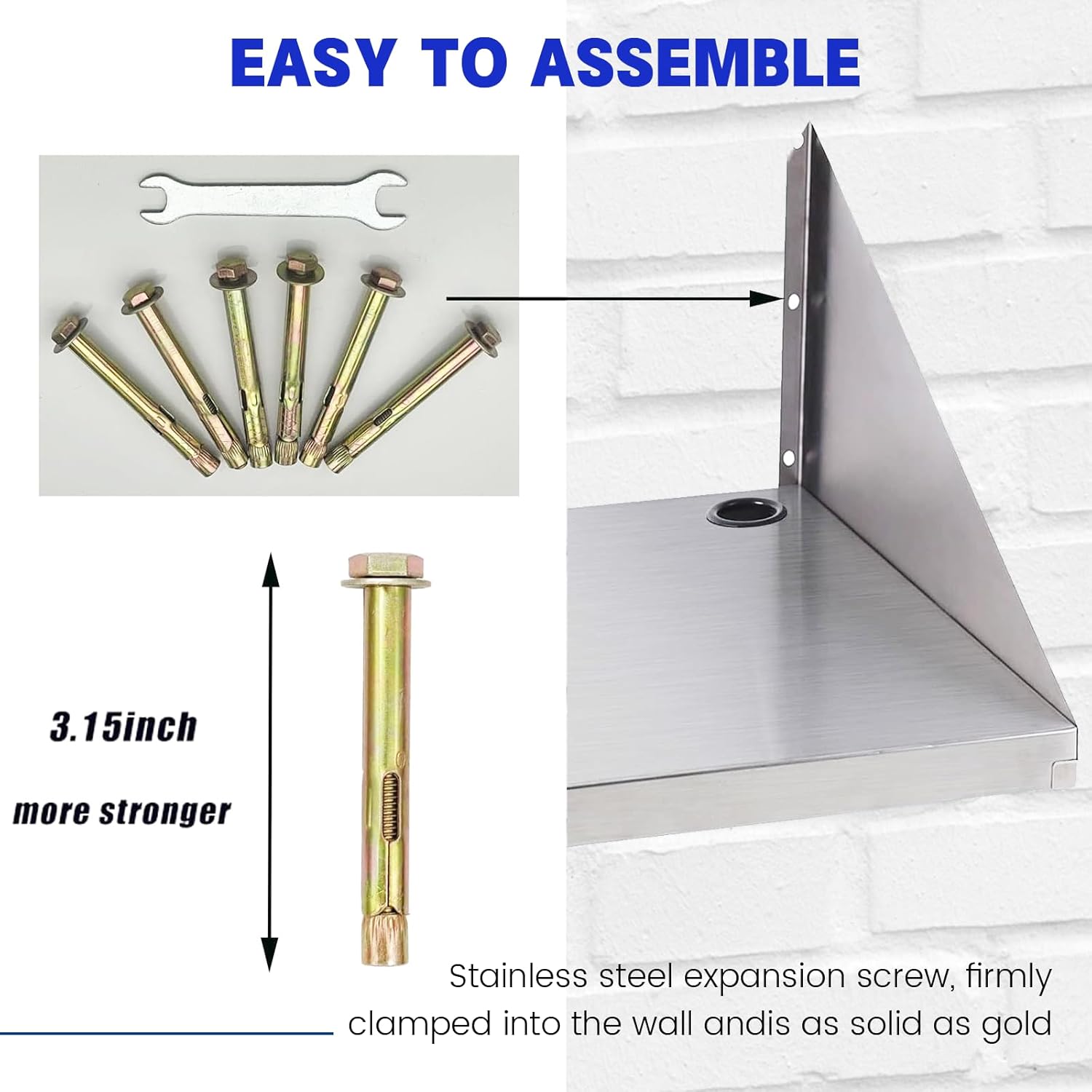 EASY TO ASSEMBLE

3.15inch

more stronger

Stainless steel expansion screw, firmly clamped into the wall andis as solid as gold