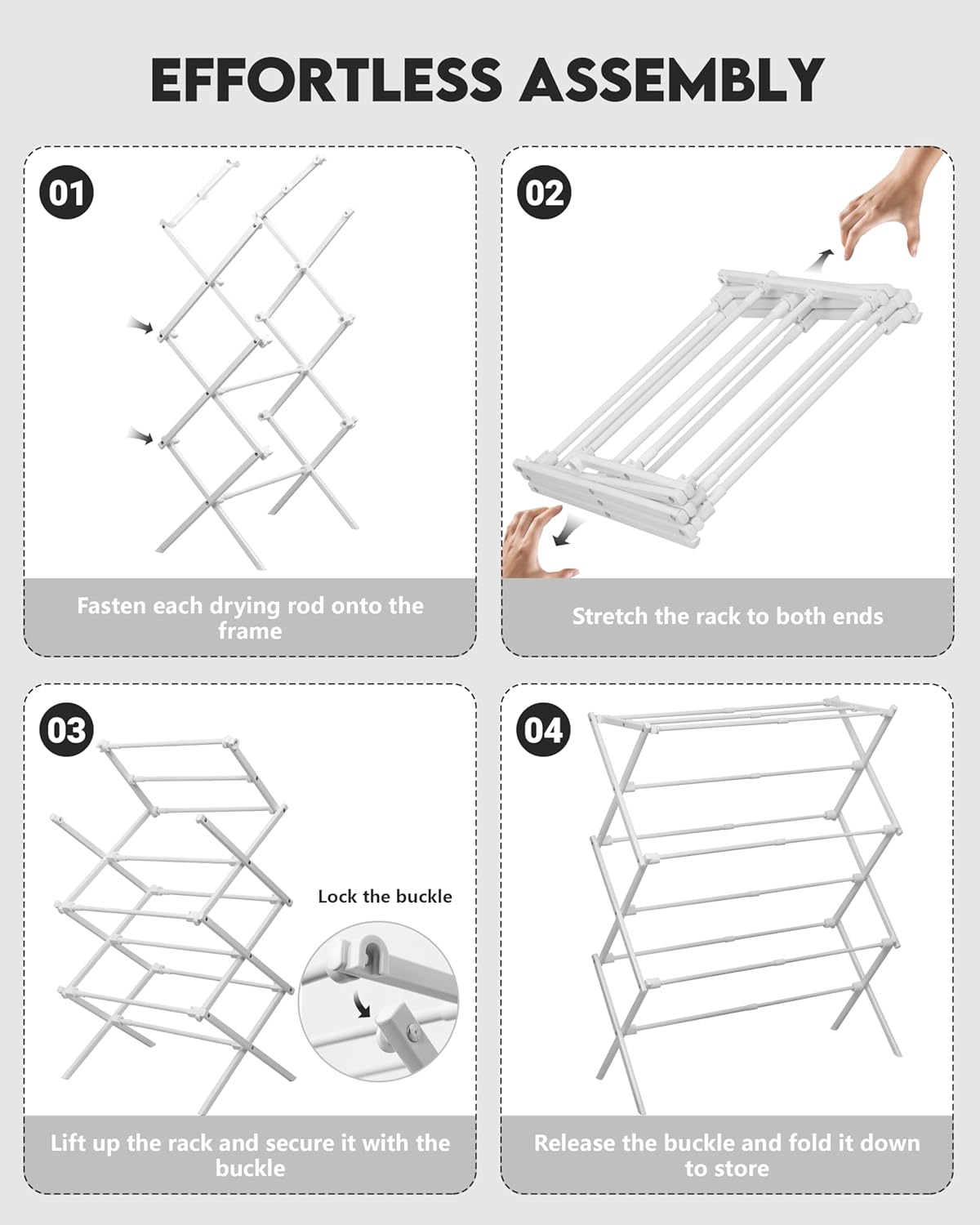 EFFORTLESS ASSEMBLY

01

Fasten each drying rod onto the frame

02

Stretch the rack to both ends

03

Lock the buckle

Lift up the rack and secure it with the buckle

04

Release the buckle and fold it down to store