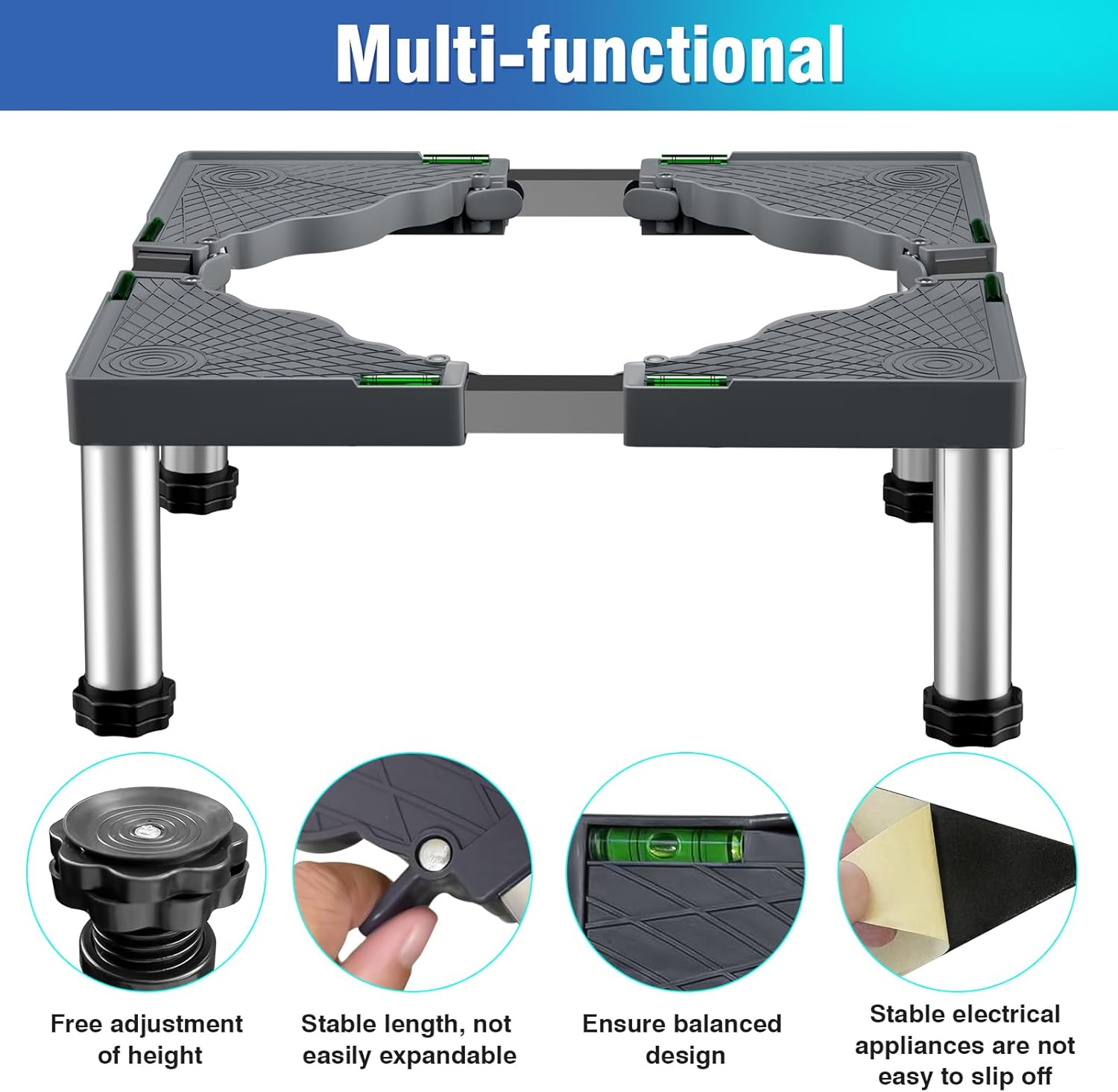 Multi-functional

Free adjustment of height

Stable length, not easily expandable

Ensure balanced design

Stable electrical appliances are not easy to slip off