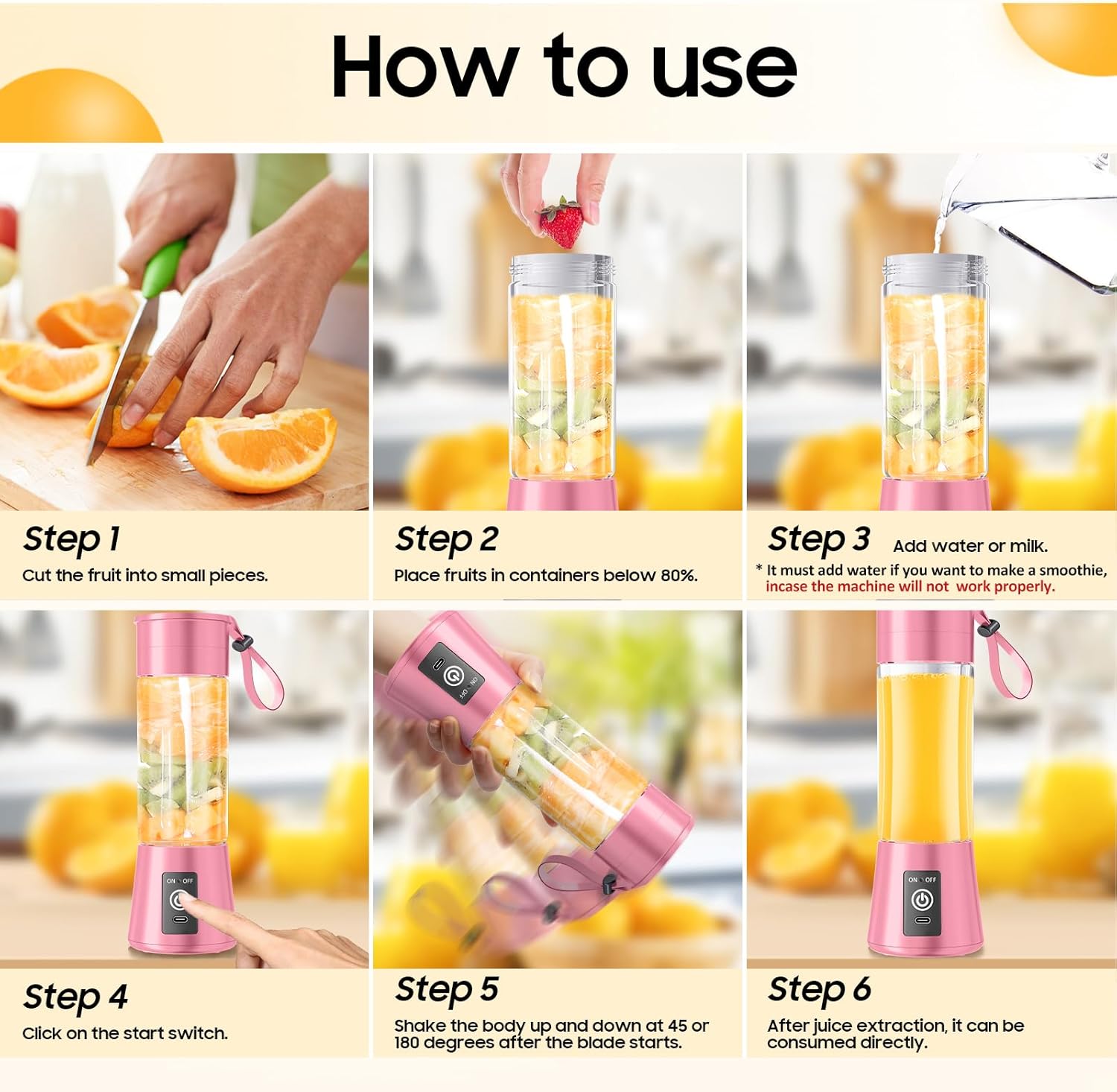 How to use

Step 1
Cut the fruit into small pieces.

Step 2
Place fruits in containers below 80%.

Step 3 Add water or milk.
* It must add water if you want to make a smoothie, incase the machine will not work properly.

ON OFF

Step 4
Click on the start switch.

ON OFF

Step 5
Shake the body up and down at 45 or 180 degrees after the blade starts.

ON OFF

Step 6
After juice extraction, it can be consumed directly.