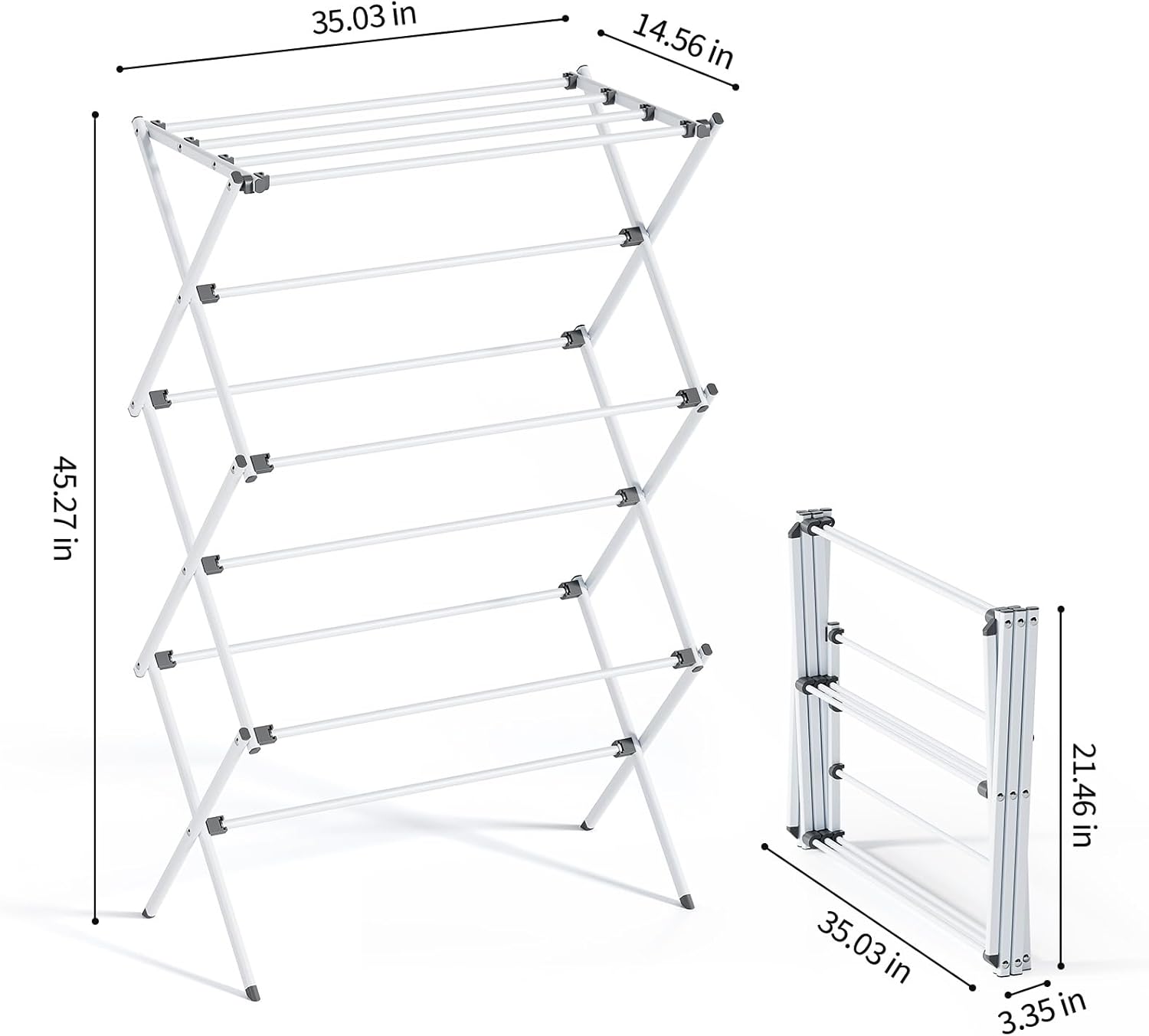 35.03 in
14.56 in
45.27 in
21.46 in
35.03 in
3.35 in