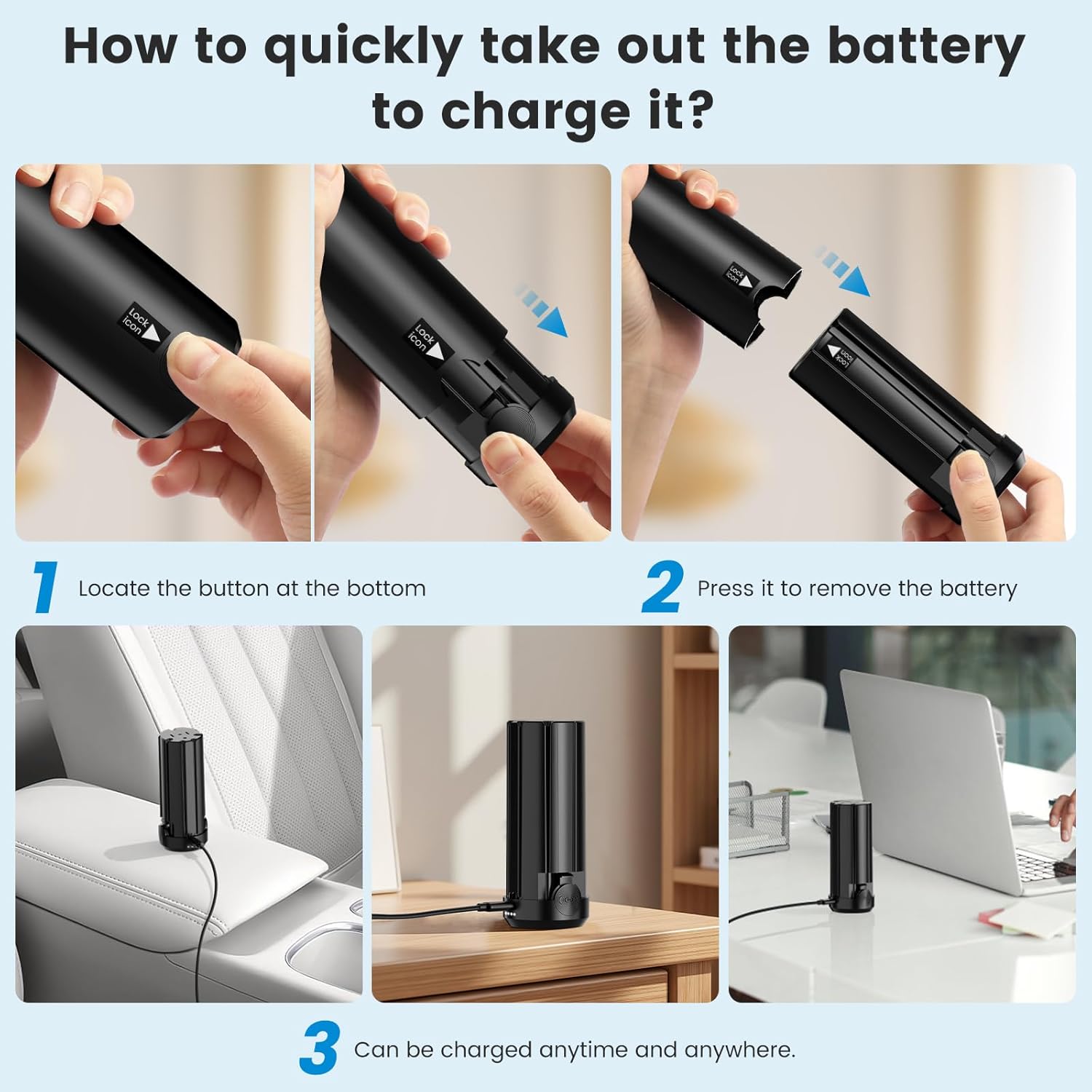 How to quickly take out the battery to charge it?

Lock icon

Lock icon

Lock icon

Lock icon

1 Locate the button at the bottom

2 Press it to remove the battery

3 Can be charged anytime and anywhere.