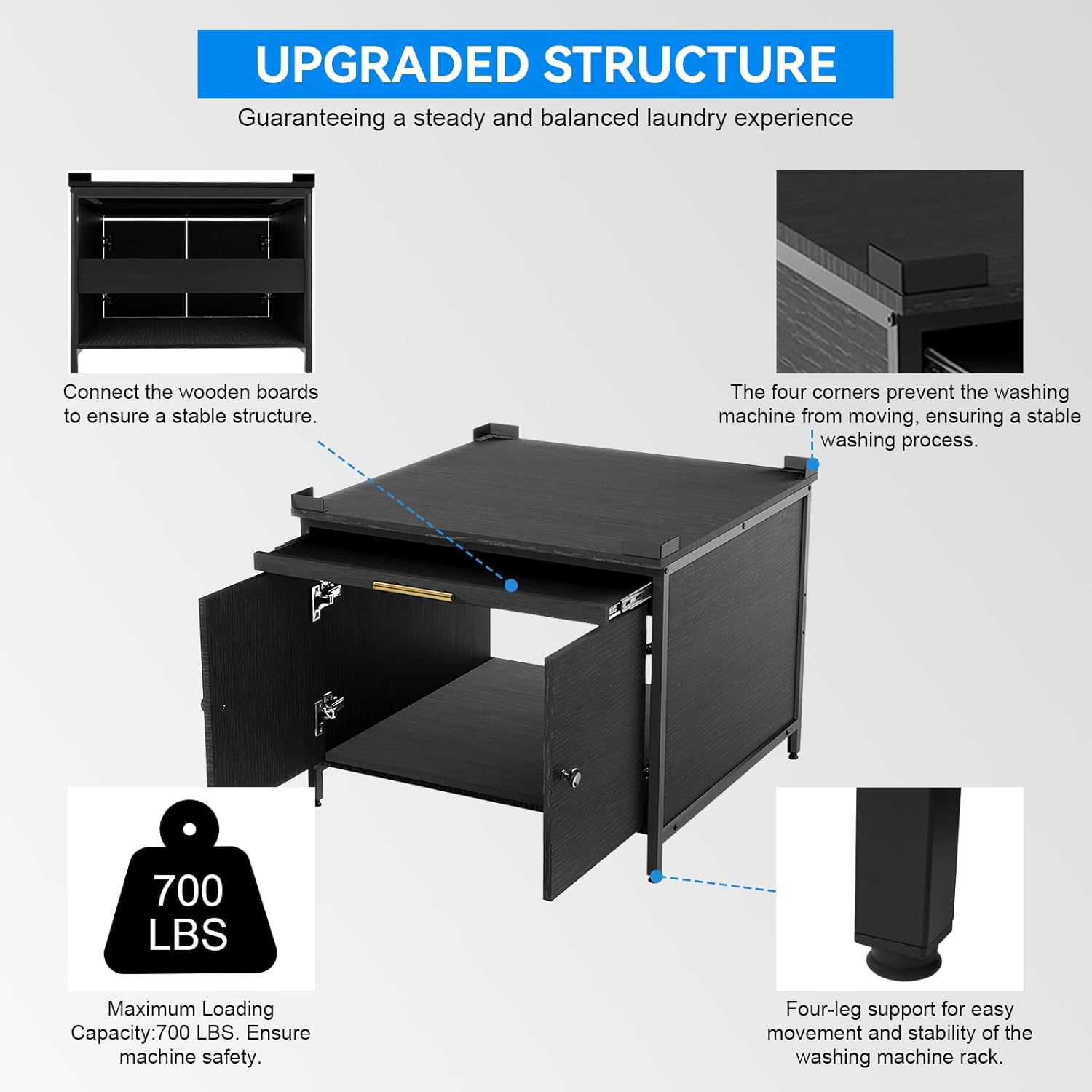 UPGRADED STRUCTURE

Guaranteeing a steady and balanced laundry experience

Connect the wooden boards to ensure a stable structure.

The four corners prevent the washing machine from moving, ensuring a stable washing process.

700 LBS

Maximum Loading Capacity:700 LBS. Ensure machine safety.

Four-leg support for easy movement and stability of the washing machine rack.