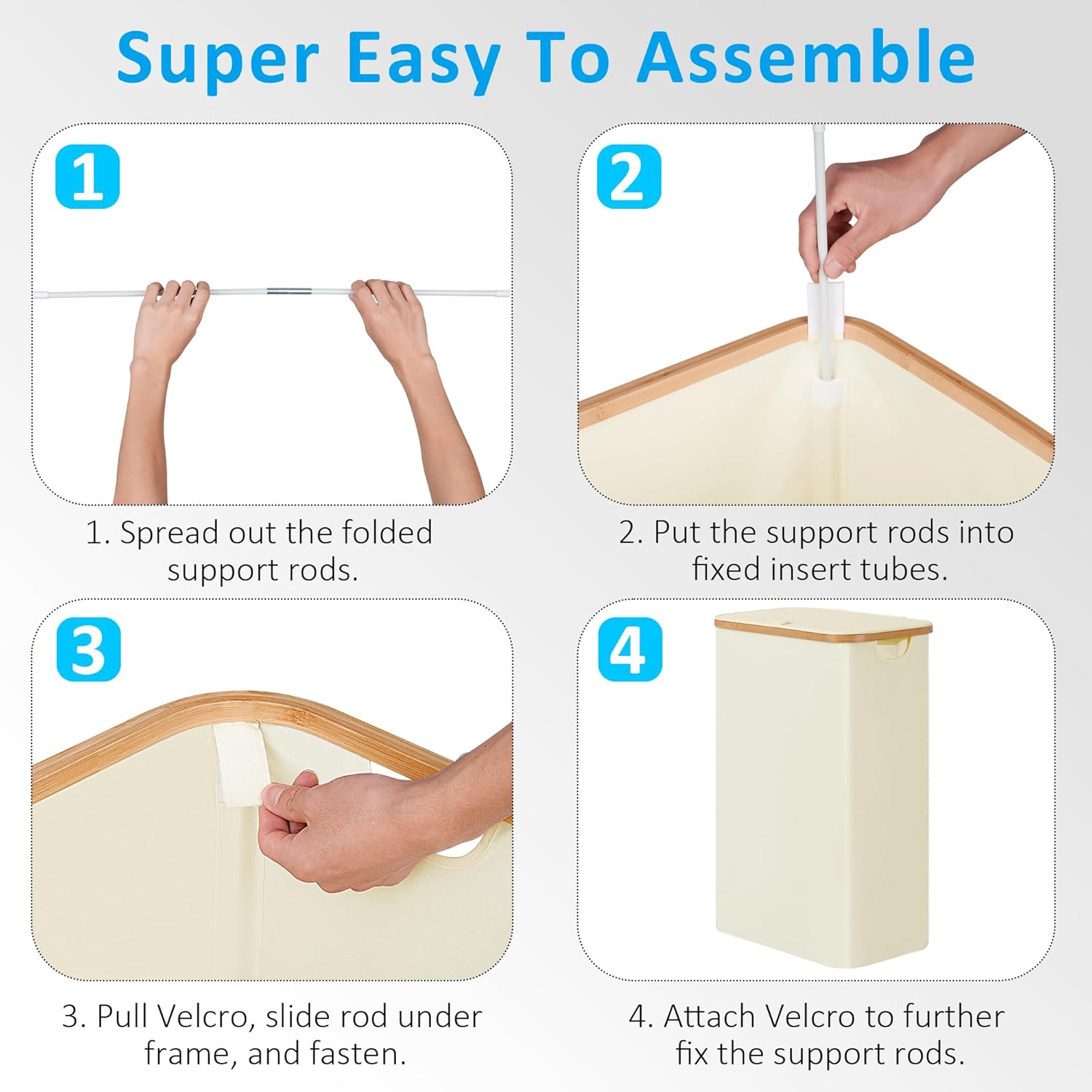 Super Easy To Assemble

1

1. Spread out the folded support rods.

2

2. Put the support rods into fixed insert tubes.

3

3. Pull Velcro, slide rod under frame, and fasten.

4

4. Attach Velcro to further fix the support rods.