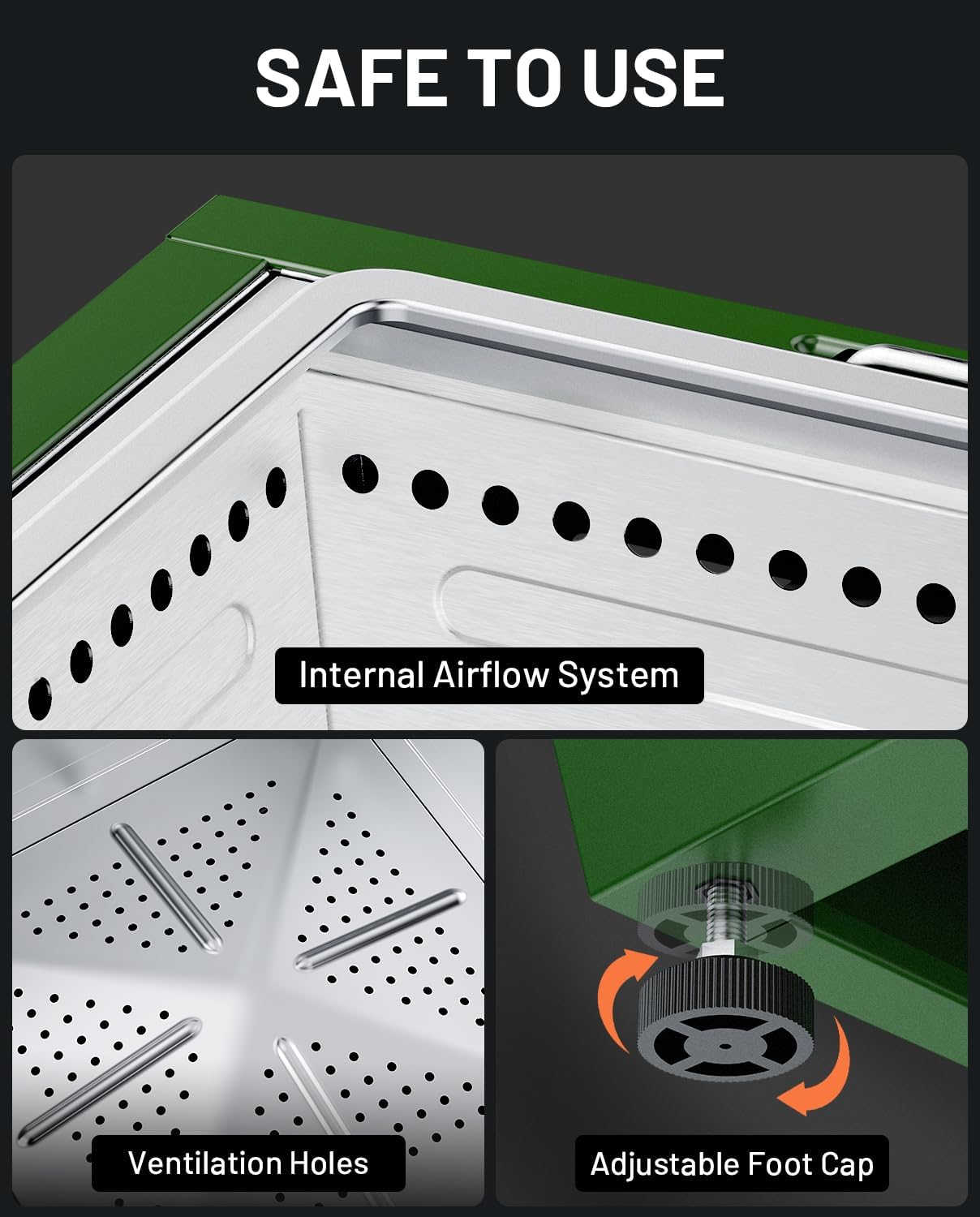 SAFE TO USE

Internal Airflow System

Ventilation Holes

Adjustable Foot Cap