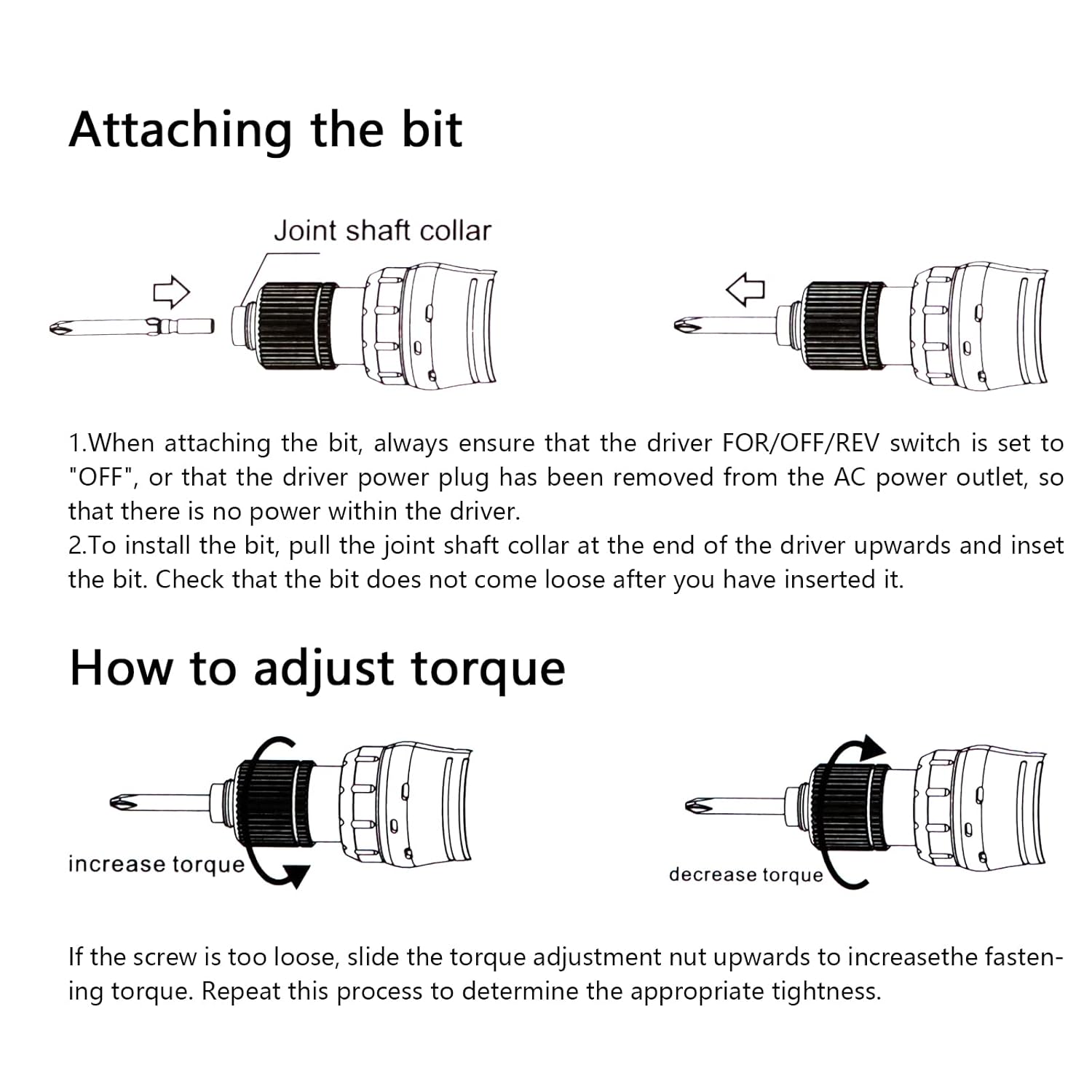 Attaching the bit

Joint shaft collar

1.When attaching the bit, always ensure that the driver FOR/OFF/REV switch is set to "OFF", or that the driver power plug has been removed from the AC power outlet, so that there is no power within the driver.
2.To install the bit, pull the joint shaft collar at the end of the driver upwards and inset the bit. Check that the bit does not come loose after you have inserted it.

How to adjust torque

increase torque

decrease torque

If the screw is too loose, slide the torque adjustment nut upwards to increasethe fastening torque. Repeat this process to determine the appropriate tightness.