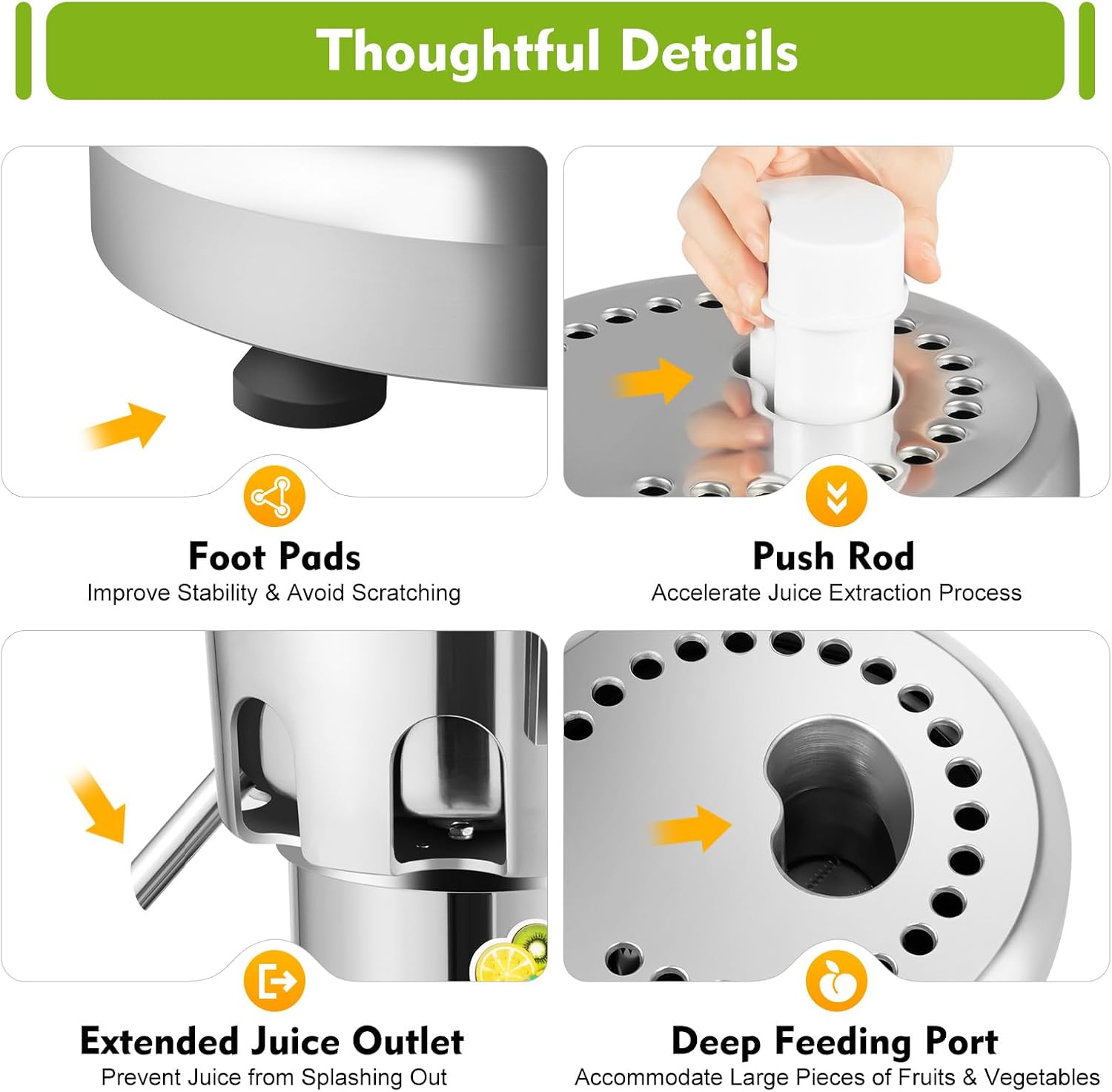 Thoughtful Details

Foot Pads
Improve Stability & Avoid Scratching

Push Rod
Accelerate Juice Extraction Process

Extended Juice Outlet
Prevent Juice from Splashing Out

Deep Feeding Port
Accommodate Large Pieces of Fruits & Vegetables