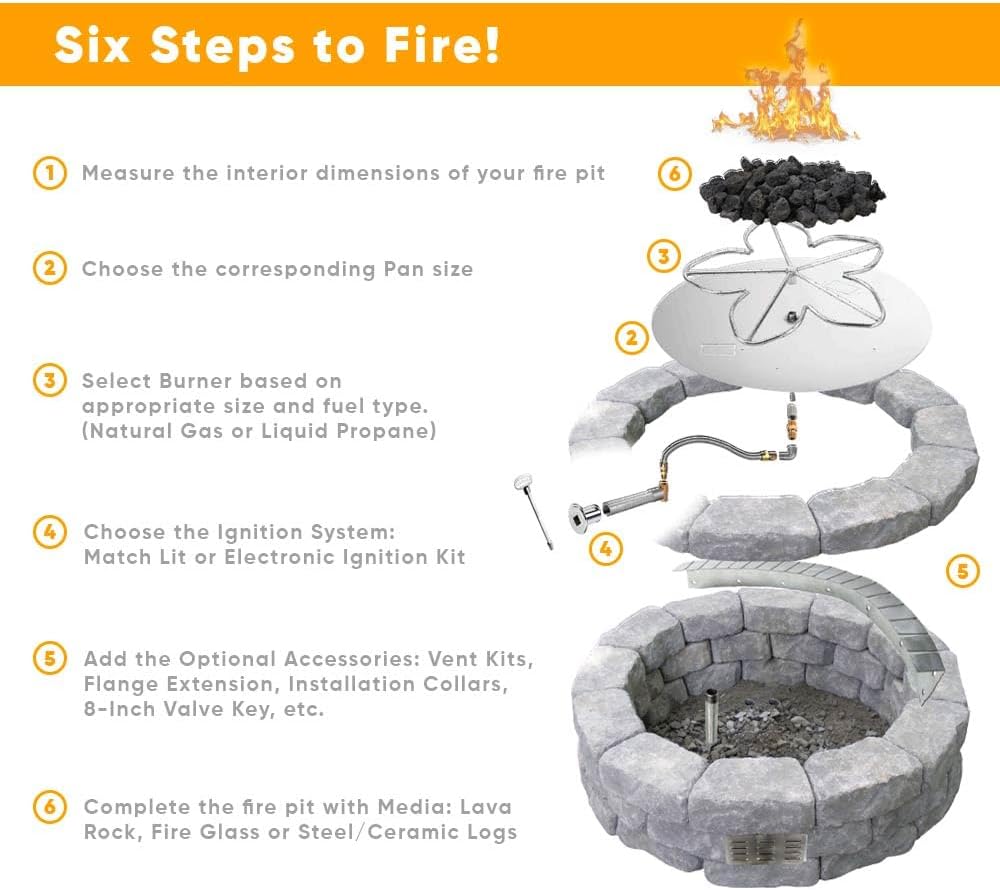 Six Steps to Fire!

1 Measure the interior dimensions of your fire pit

2 Choose the corresponding Pan size

3 Select Burner based on appropriate size and fuel type. (Natural Gas or Liquid Propane)

4 Choose the Ignition System: Match Lit or Electronic Ignition Kit

5 Add the Optional Accessories: Vent Kits, Flange Extension, Installation Collars, 8-Inch Valve Key, etc.

6 Complete the fire pit with Media: Lava Rock, Fire Glass or Steel/Ceramic Logs

6

3

2

4

5