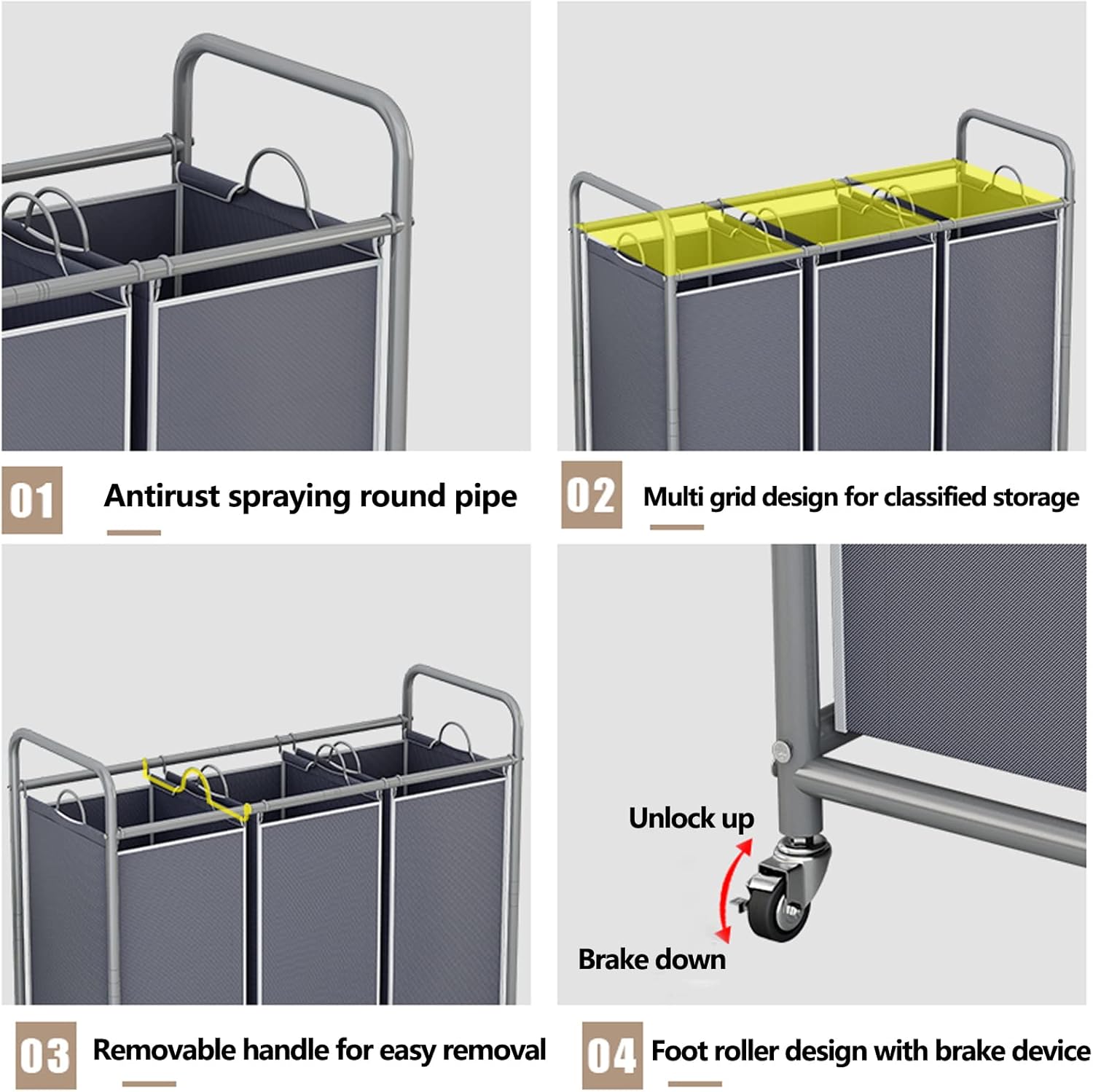 01 Antirust spraying round pipe

02 Multi grid design for classified storage

Unlock up

Brake down

03 Removable handle for easy removal

04 Foot roller design with brake device