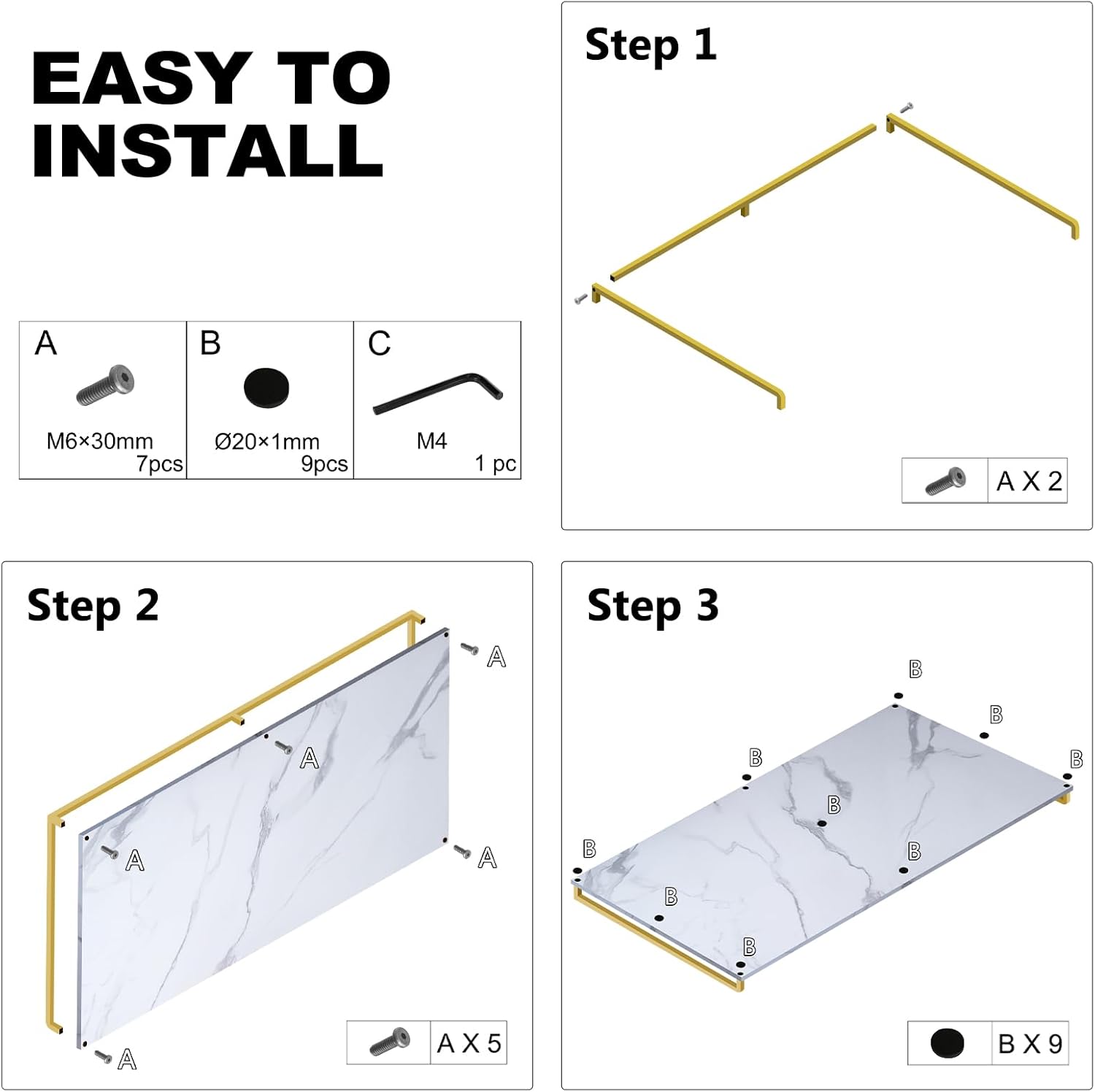 EASY TO INSTALL

| A | B | C |
|---|---|---|
| M6×30mm 7pcs | Ø20×1mm 9pcs | M4 1 pc |

Step 1

A X 2

Step 2

A

A

A

A

A

A X 5

Step 3

B

B

B

B

B

B

B

B

B

B X 9