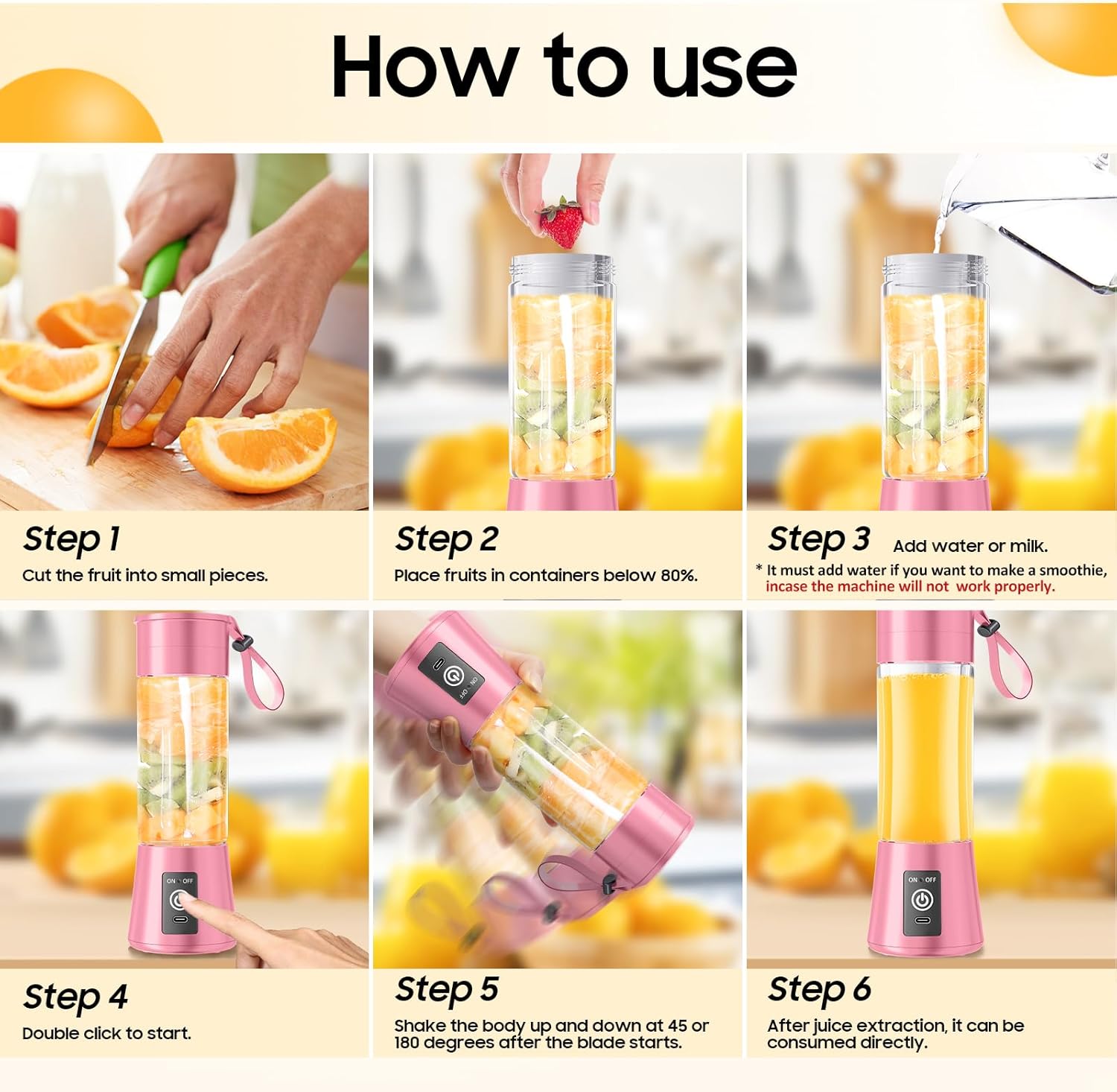 How to use

Step 1
Cut the fruit into small pieces.

Step 2
Place fruits in containers below 80%.

Step 3 Add water or milk.
* It must add water if you want to make a smoothie, incase the machine will not work properly.

ON OFF

Step 4
Double click to start.

ON OFF

Step 5
Shake the body up and down at 45 or 180 degrees after the blade starts.

ON OFF

Step 6
After juice extraction, it can be consumed directly.