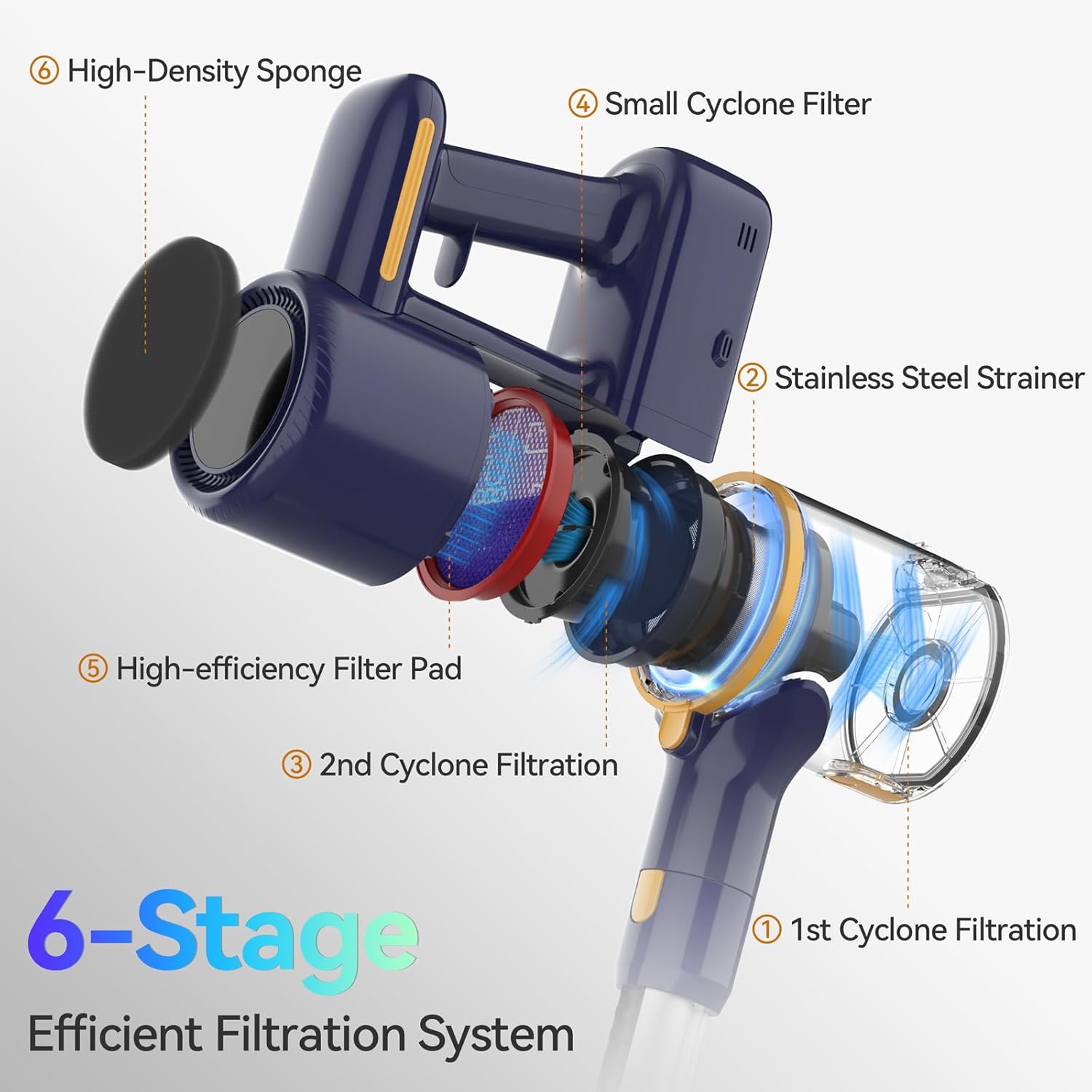 ⑥ High-Density Sponge

④ Small Cyclone Filter

② Stainless Steel Strainer

⑤ High-efficiency Filter Pad

③ 2nd Cyclone Filtration

① 1st Cyclone Filtration

6-Stage

Efficient Filtration System