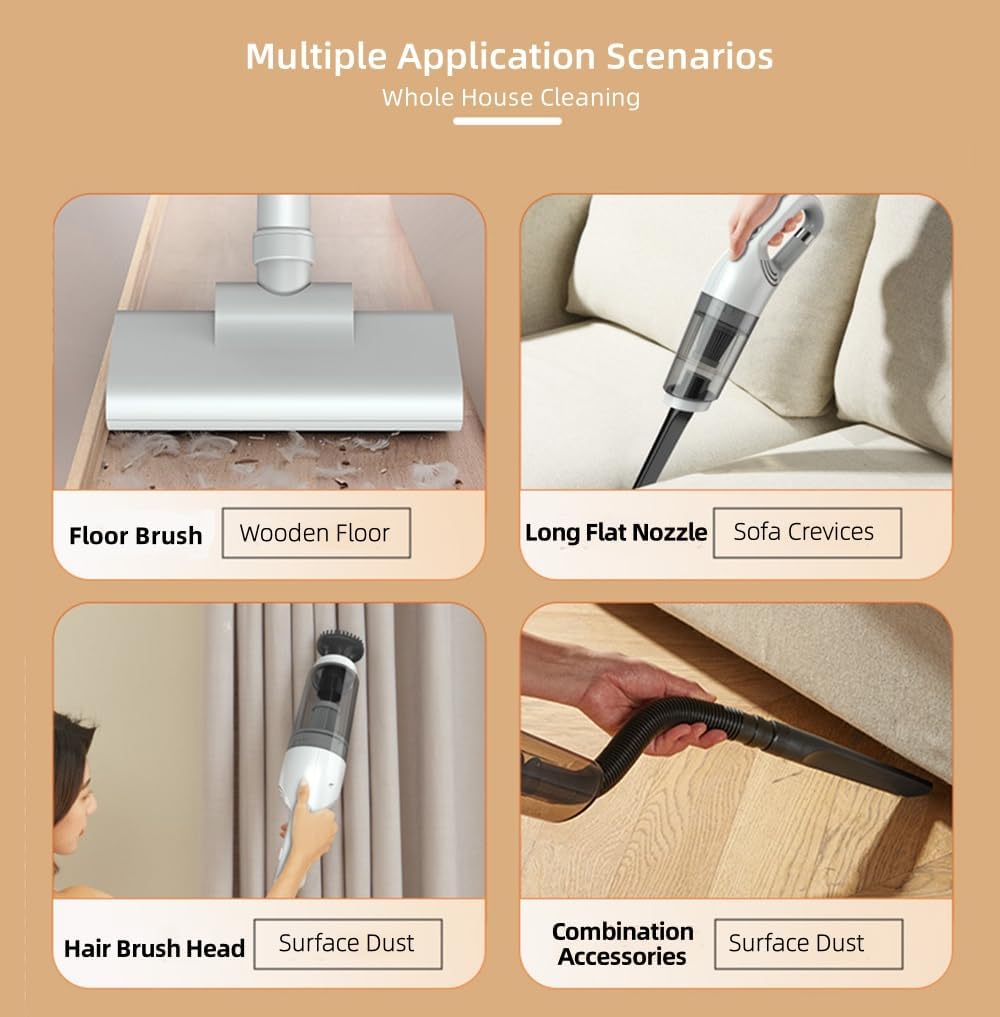 Multiple Application Scenarios
Whole House Cleaning

Floor Brush
Wooden Floor

Long Flat Nozzle
Sofa Crevices

Hair Brush Head
Surface Dust

Combination Accessories
Surface Dust