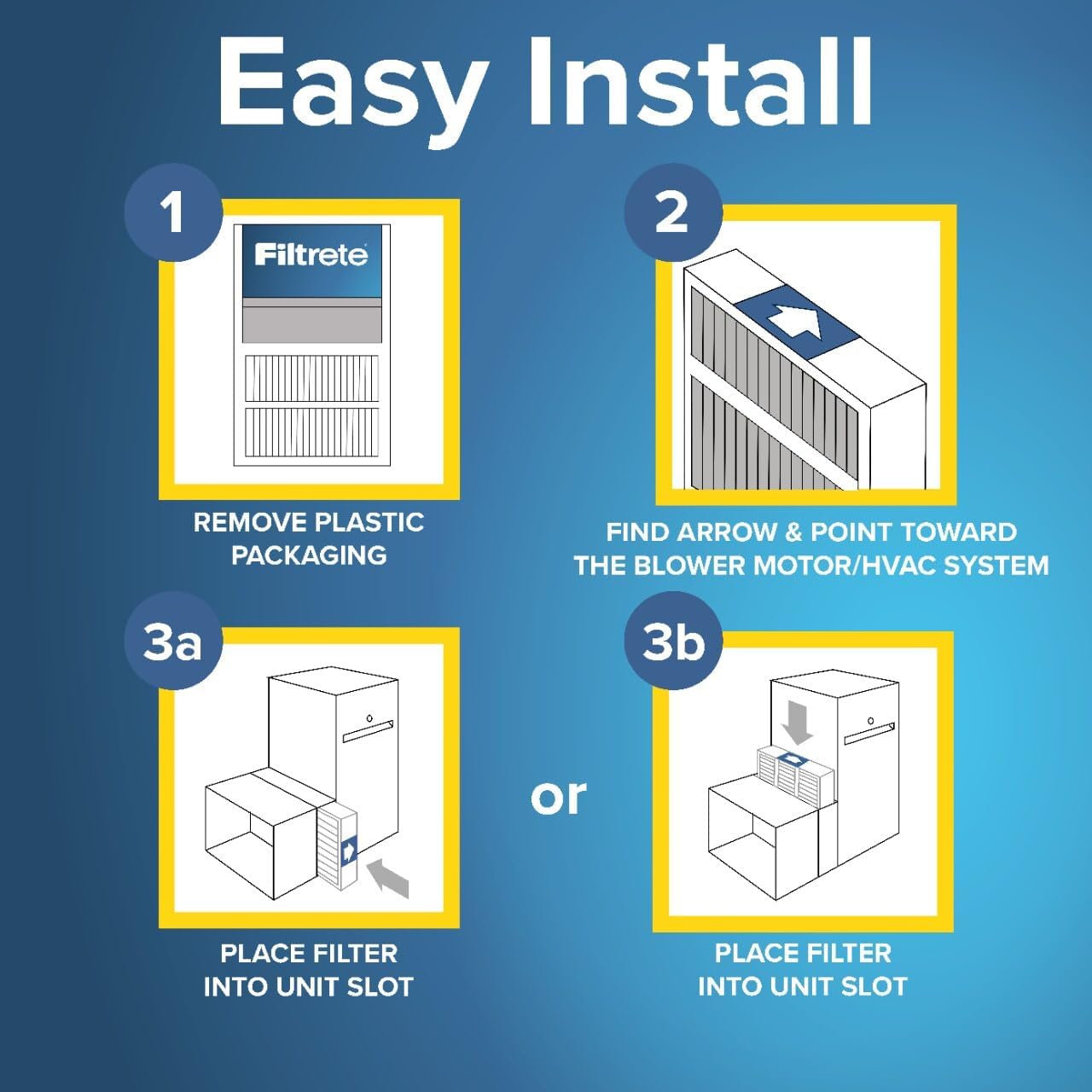 Easy Install

1

Filtrete

REMOVE PLASTIC PACKAGING

2

FIND ARROW & POINT TOWARD THE BLOWER MOTOR/HVAC SYSTEM

3a

PLACE FILTER INTO UNIT SLOT

or

3b

PLACE FILTER INTO UNIT SLOT