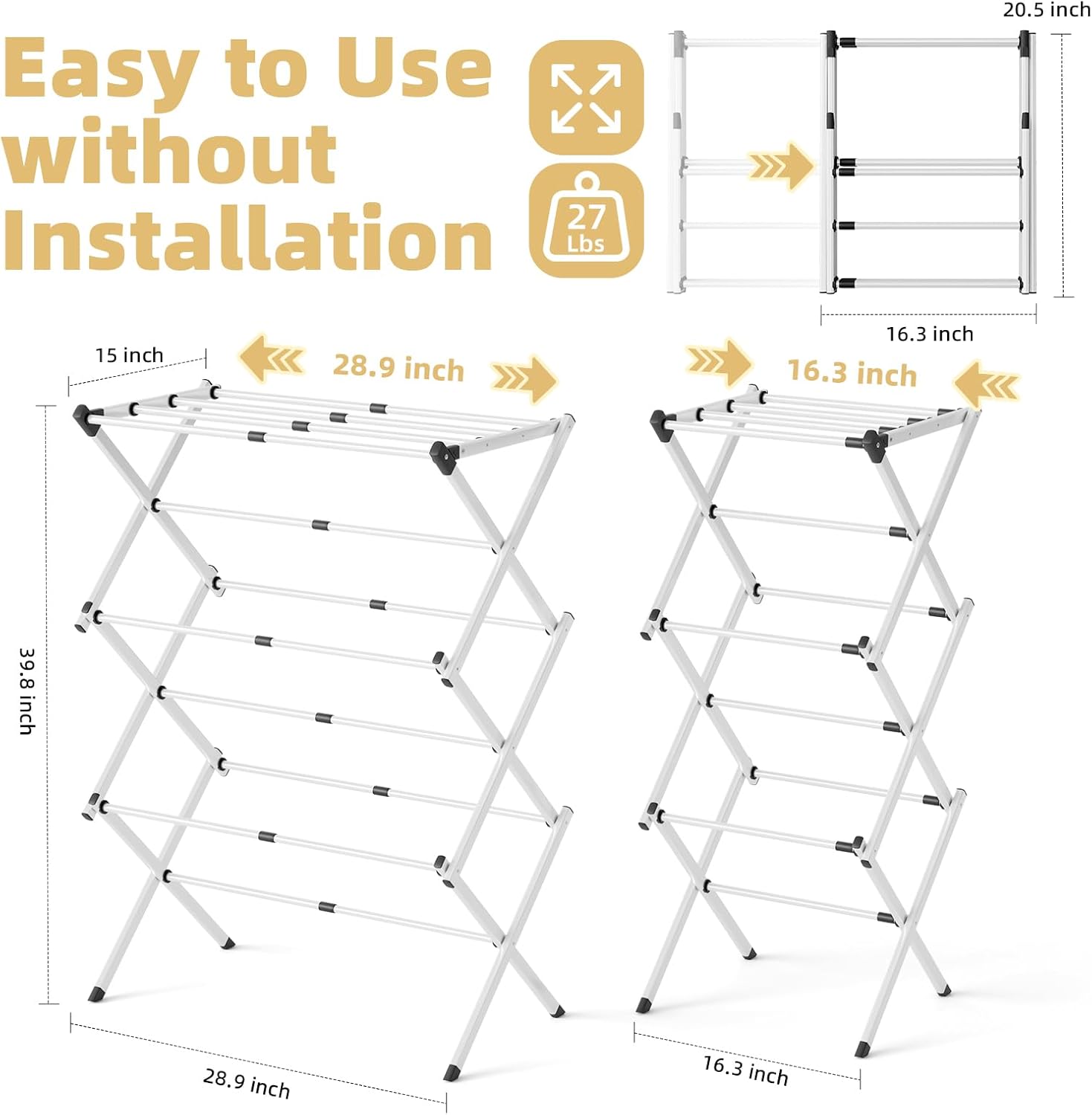 Easy to Use without Installation

27 Lbs

20.5 inch

16.3 inch

15 inch

28.9 inch

16.3 inch

39.8 inch

28.9 inch

16.3 inch