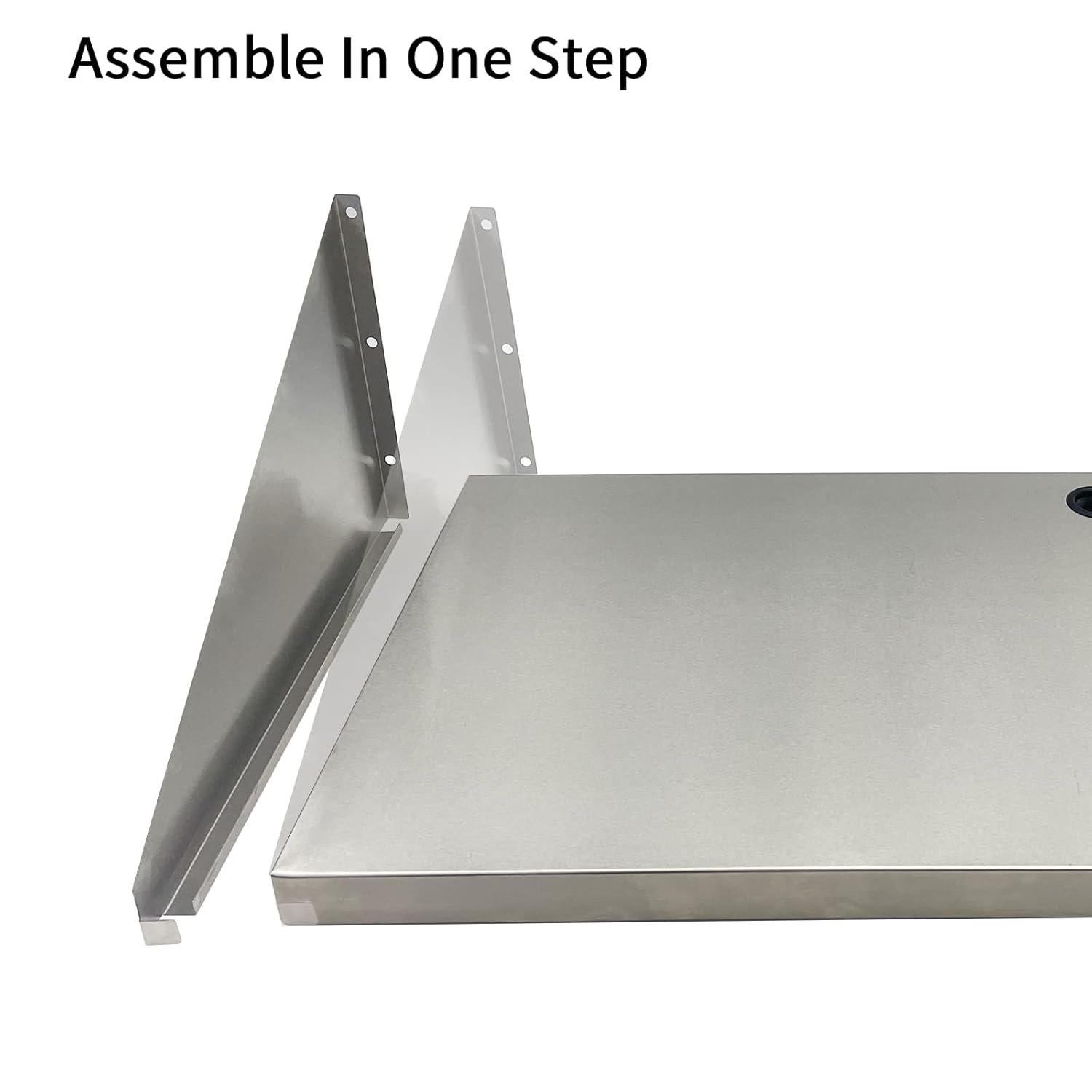 Assemble In One Step